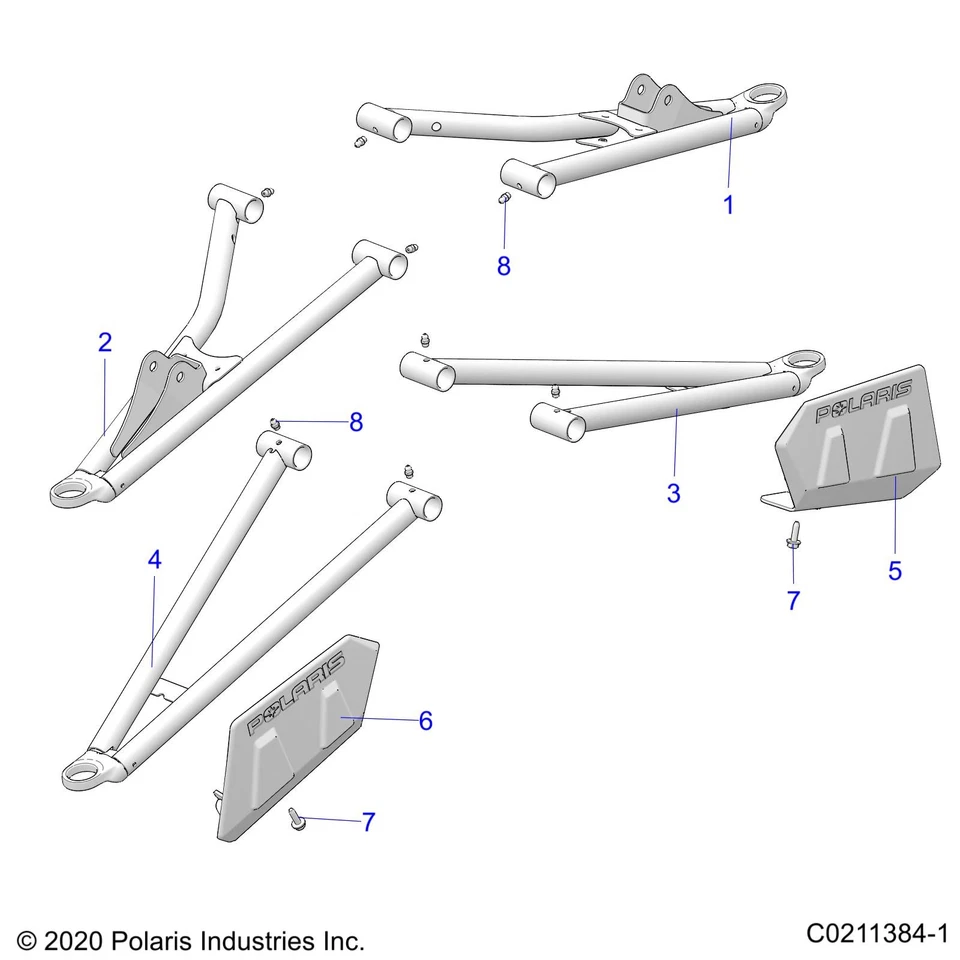 1

8

2

8

3

POLARIS

5

7

4

POLARIS

6

7

© 2020 Polaris Industries Inc.

C0211384-1