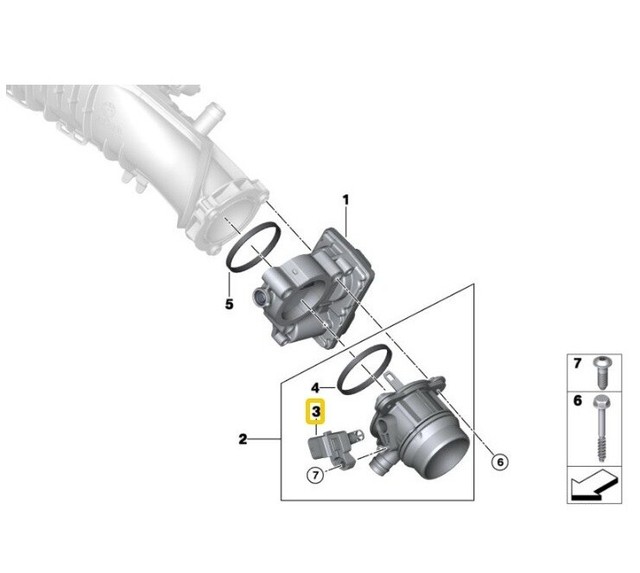 1
5
4
3
2
7
6
7
6