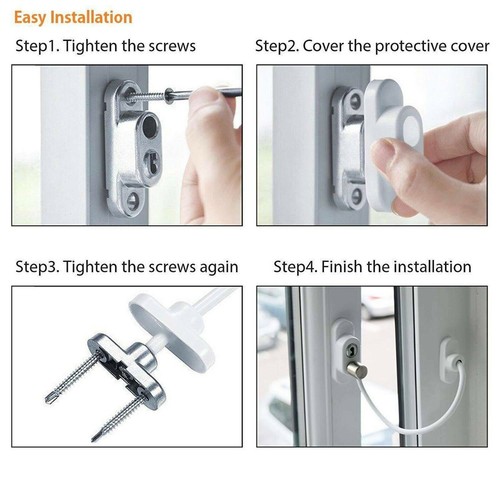 Easy Installation

Step1. Tighten the screws

Step2. Cover the protective cover

Step3. Tighten the screws again

Step4. Finish the installation