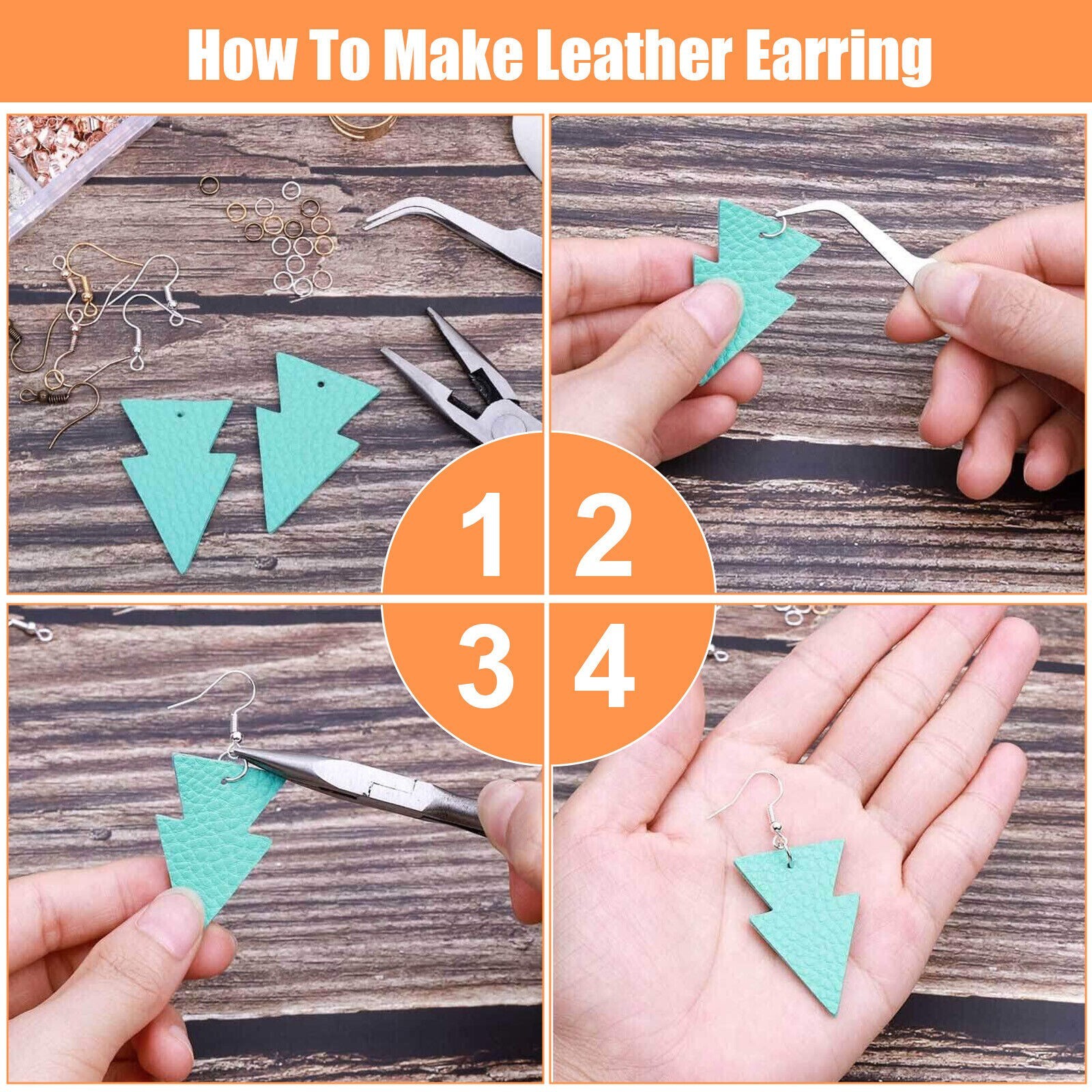 How To Make Leather Earring

1

2

3

4