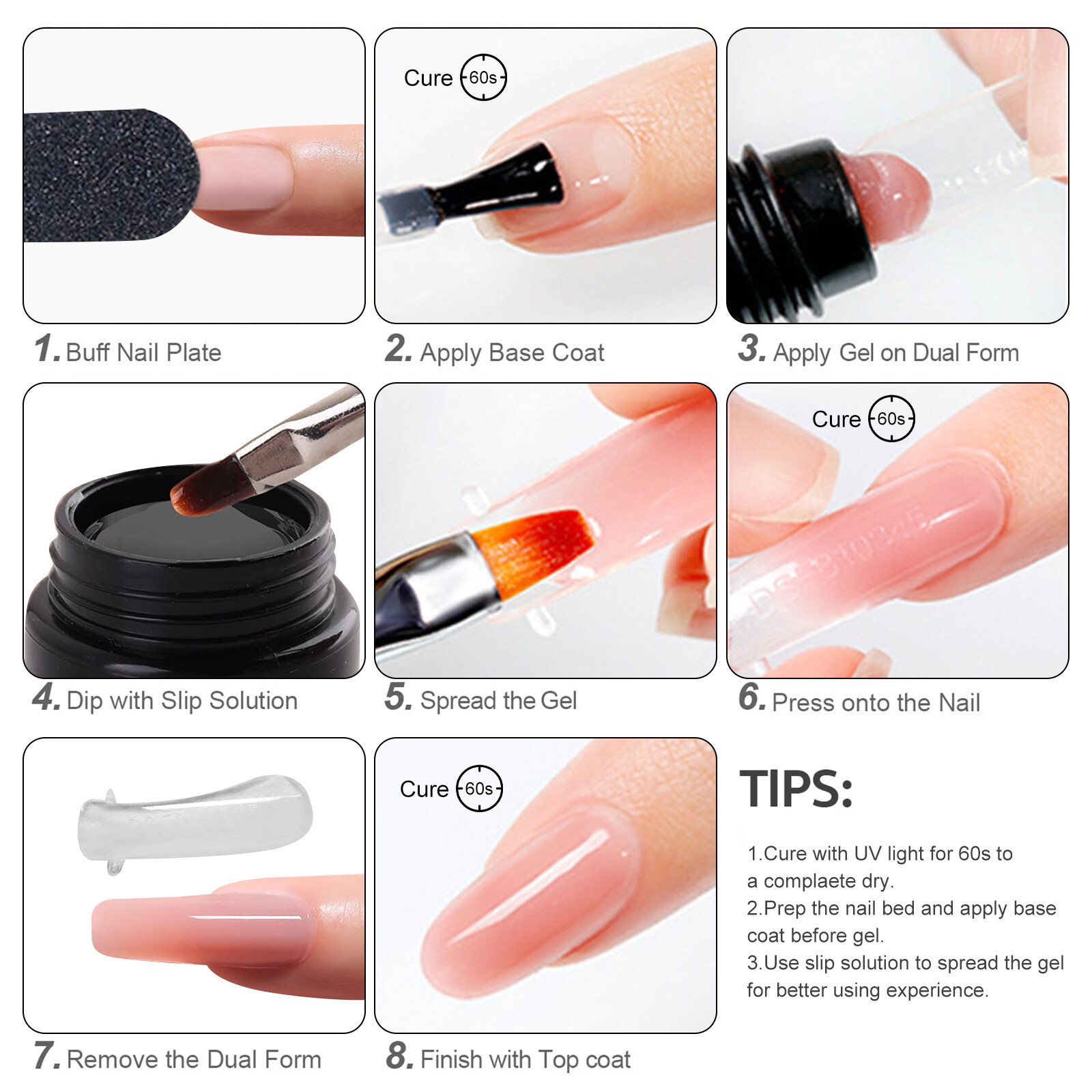 1. Buff Nail Plate

Cure 60s

2. Apply Base Coat

3. Apply Gel on Dual Form

4. Dip with Slip Solution

5. Spread the Gel

Cure 60s

6. Press onto the Nail

7. Remove the Dual Form

Cure 60s

8. Finish with Top coat

TIPS:

1.Cure with UV light for 60s to a complaete dry.
2.Prep the nail bed and apply base coat before gel.
3.Use slip solution to spread the gel for better using experience.