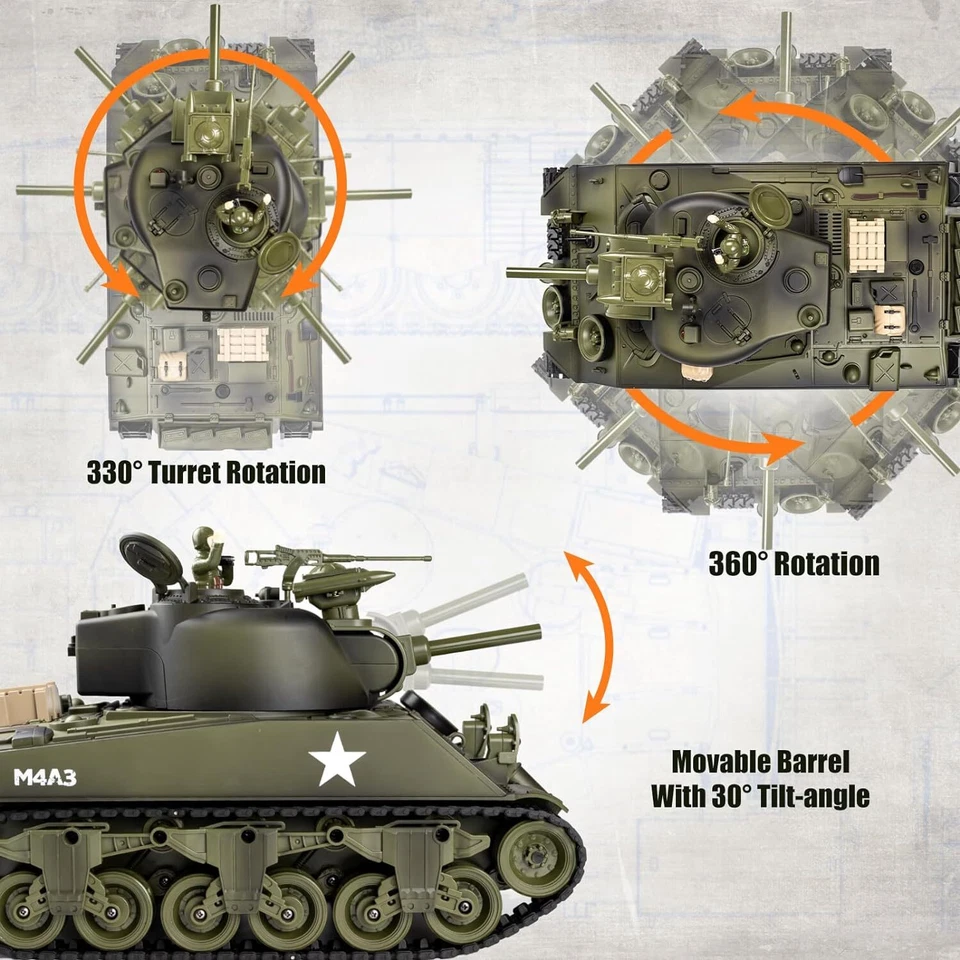 330° Turret Rotation

360° Rotation

M4A3

Movable Barrel
With 30° Tilt-angle