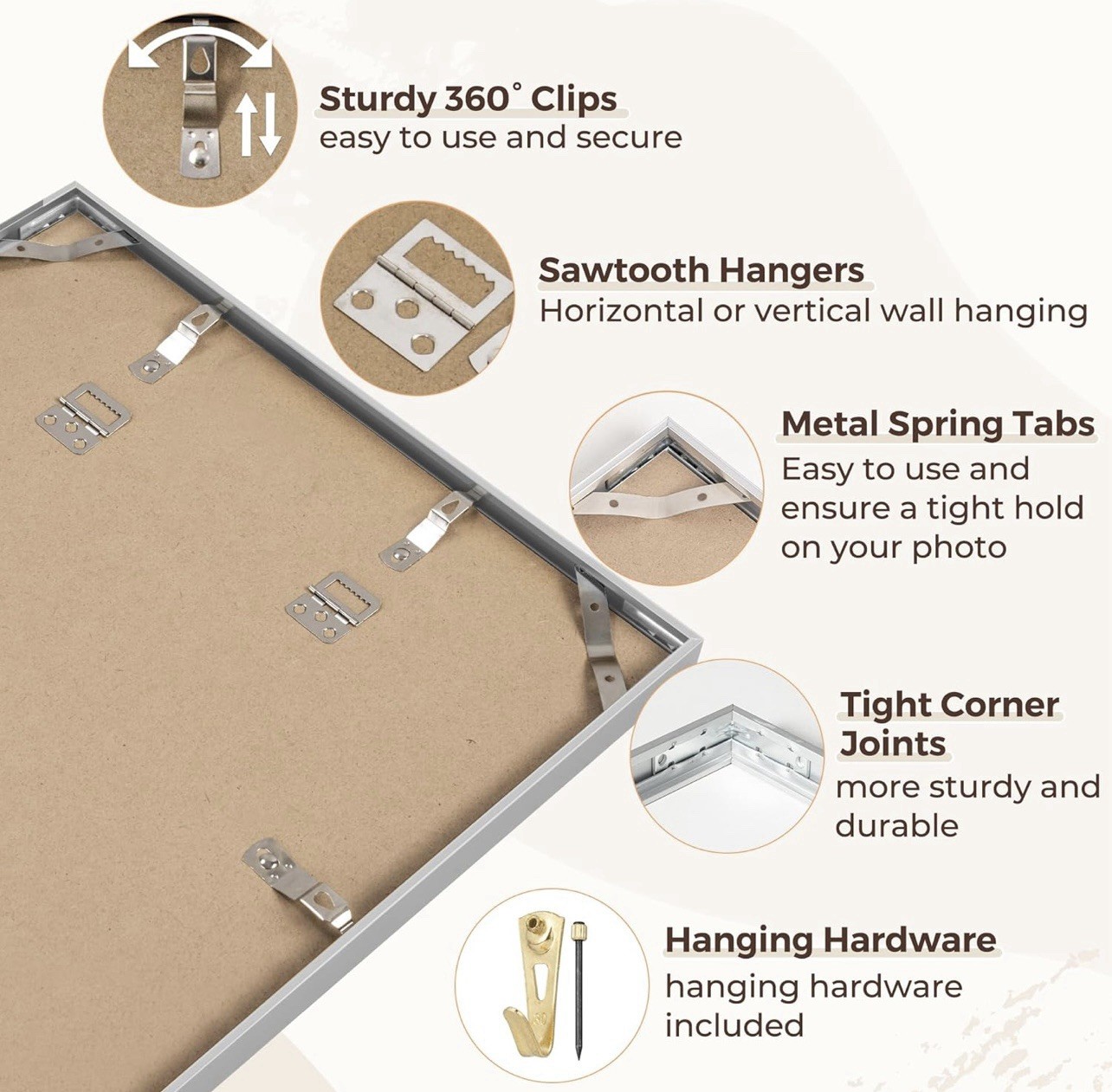 Sturdy 360° Clips
easy to use and secure

Sawtooth Hangers
Horizontal or vertical wall hanging

Metal Spring Tabs
Easy to use and ensure a tight hold on your photo

Tight Corner Joints
more sturdy and durable

Hanging Hardware
hanging hardware included