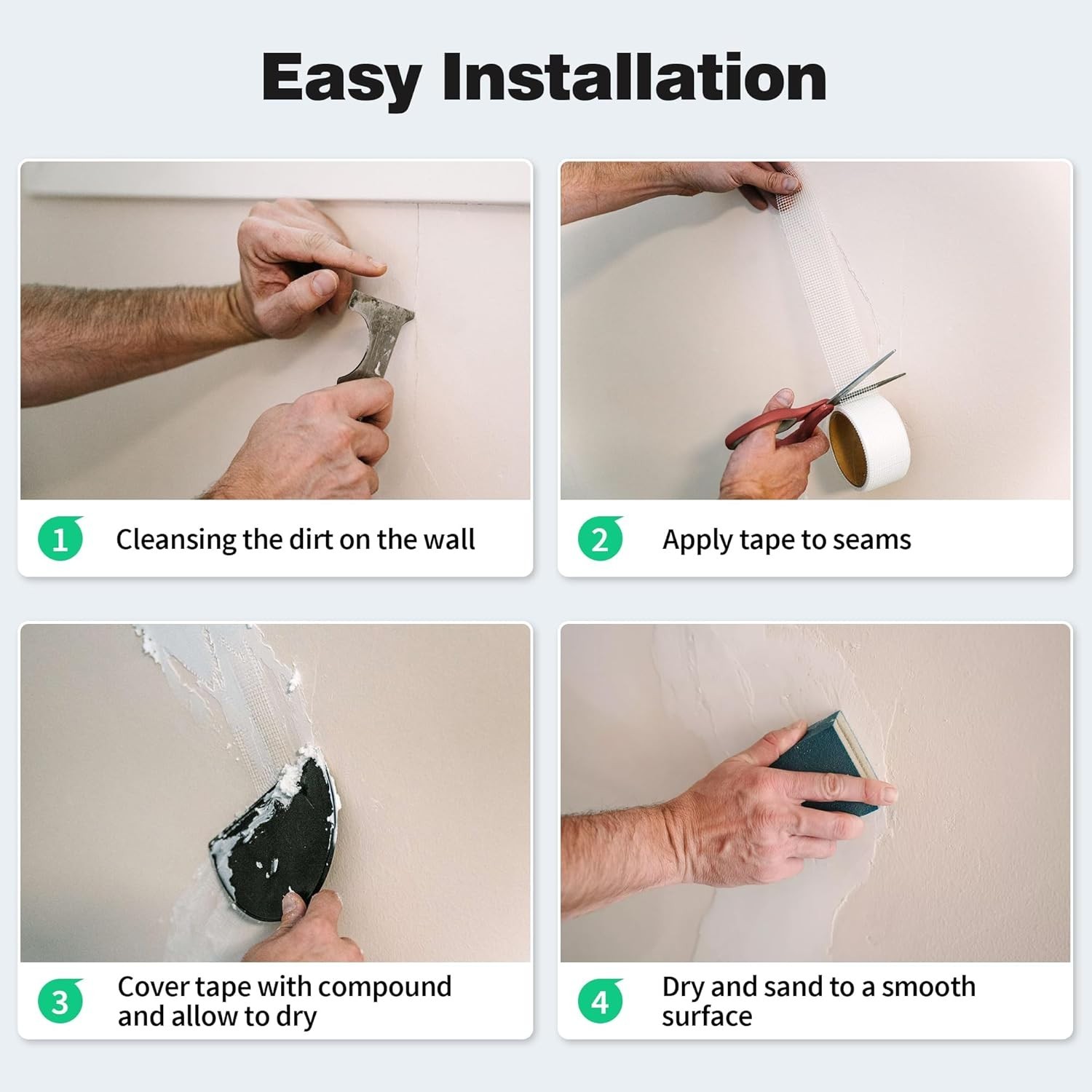 Easy Installation

1 Cleansing the dirt on the wall

2 Apply tape to seams

3 Cover tape with compound and allow to dry

4 Dry and sand to a smooth surface