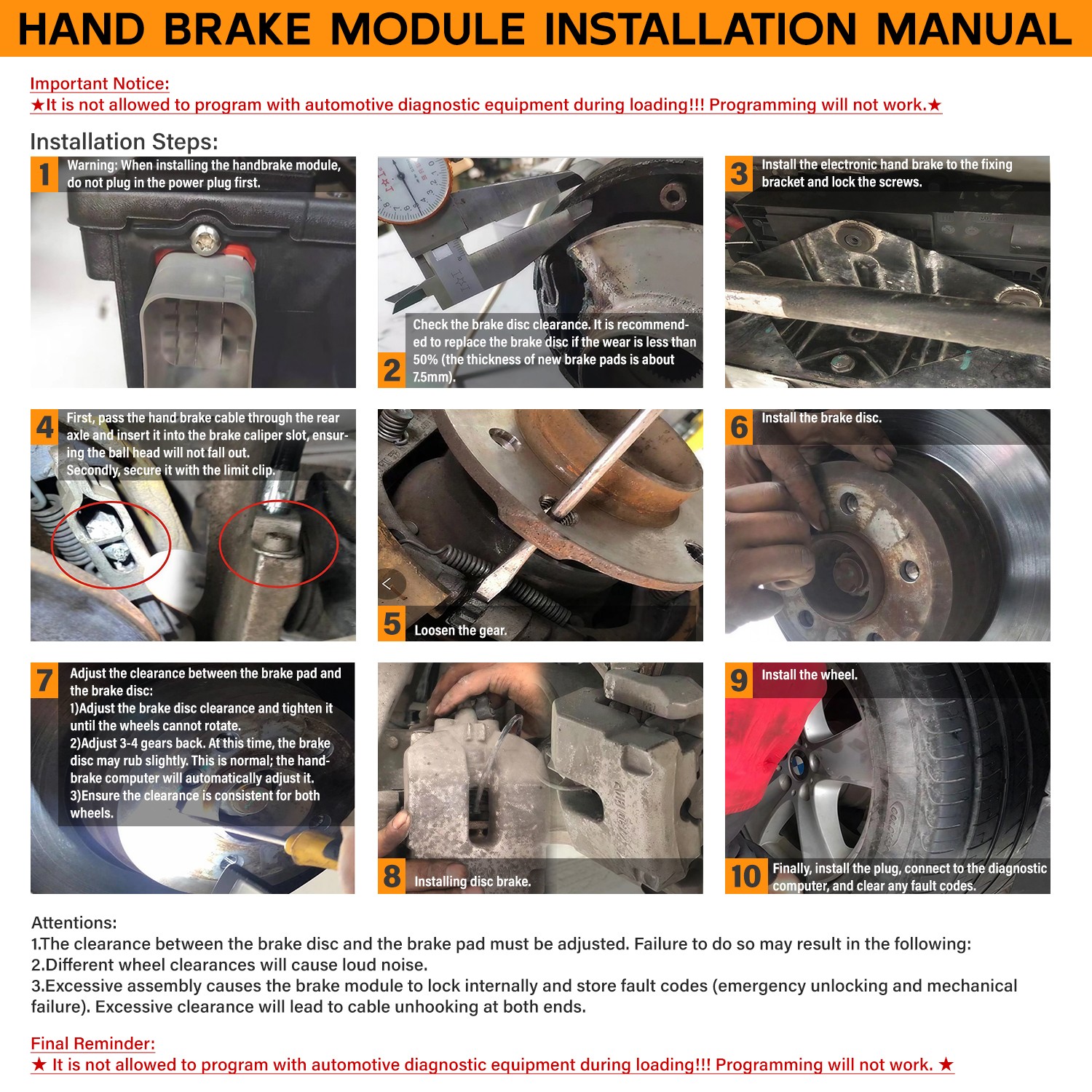 HAND BRAKE MODULE INSTALLATION MANUAL

Important Notice:
★It is not allowed to program with automotive diagnostic equipment during loading!!! Programming will not work.★

Installation Steps:

1 Warning: When installing the handbrake module, do not plug in the power plug first.

2 Check the brake disc clearance. It is recommended to replace the brake disc if the wear is less than 50% (the thickness of new brake pads is about 7.5mm).

3 Install the electronic hand brake to the fixing bracket and lock the screws.

4 First, pass the hand brake cable through the rear axle and insert it into the brake caliper slot, ensuring the ball head will not fall out. Secondly, secure it with the limit clip.

5 Loosen the gear.

6 Install the brake disc.

7 Adjust the clearance between the brake pad and the brake disc:
1)Adjust the brake disc clearance and tighten it until the wheels cannot rotate.
2)Adjust 3-4 gears back. At this time, the brake disc may rub slightly. This is normal; the handbrake computer will automatically adjust it.
3)Ensure the clearance is consistent for both wheels.

8 Installing disc brake.

9 Install the wheel.

10 Finally, install the plug, connect to the diagnostic computer, and clear any fault codes.

Attentions:
1.The clearance between the brake disc and the brake pad must be adjusted. Failure to do so may result in the following:
2.Different wheel clearances will cause loud noise.
3.Excessive assembly causes the brake module to lock internally and store fault codes (emergency unlocking and mechanical failure). Excessive clearance will lead to cable unhooking at both ends.

Final Reminder:
★ It is not allowed to program with automotive diagnostic equipment during loading!!! Programming will not work. ★