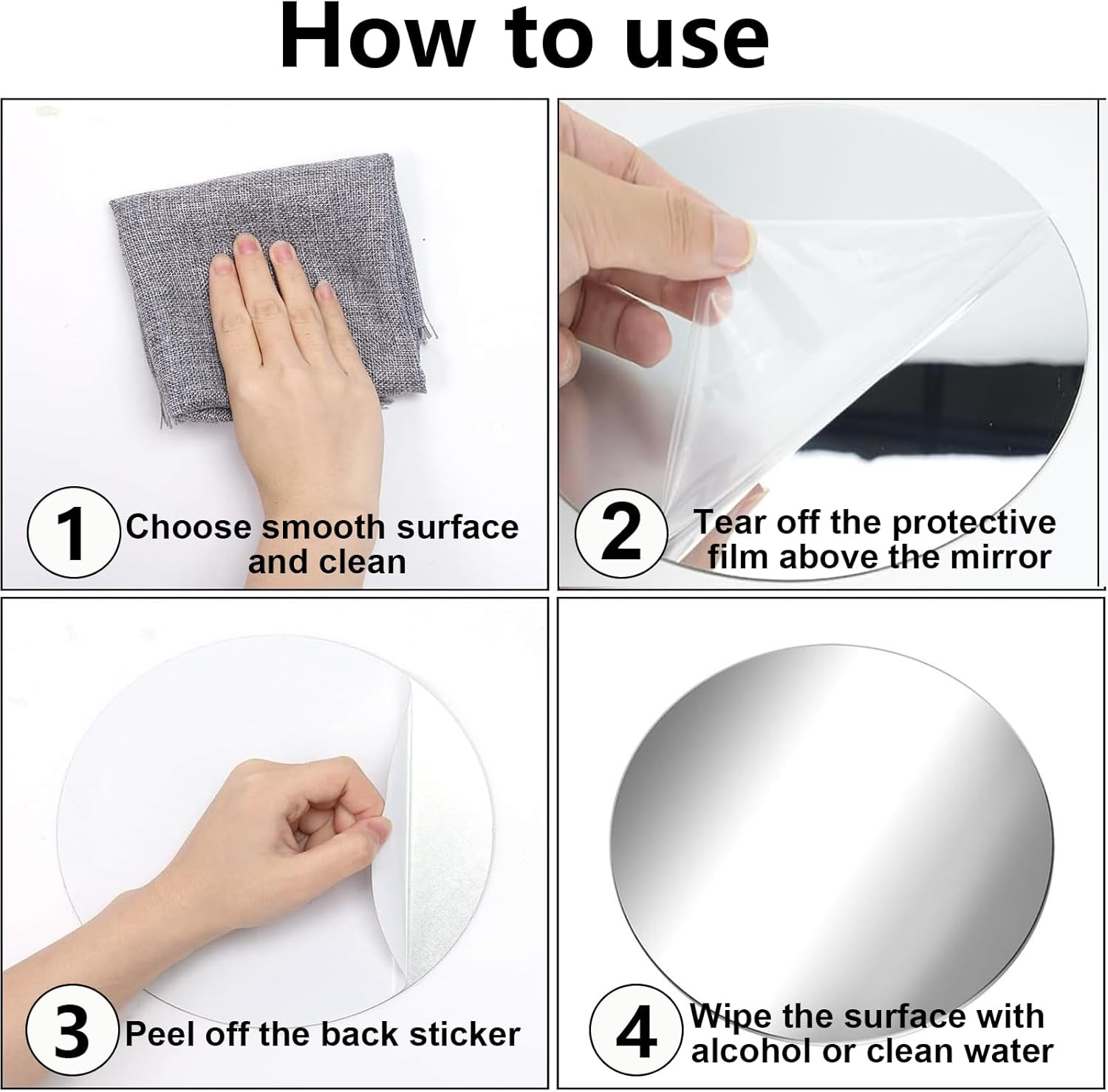 How to use

1 Choose smooth surface and clean

2 Tear off the protective film above the mirror

3 Peel off the back sticker

4 Wipe the surface with alcohol or clean water