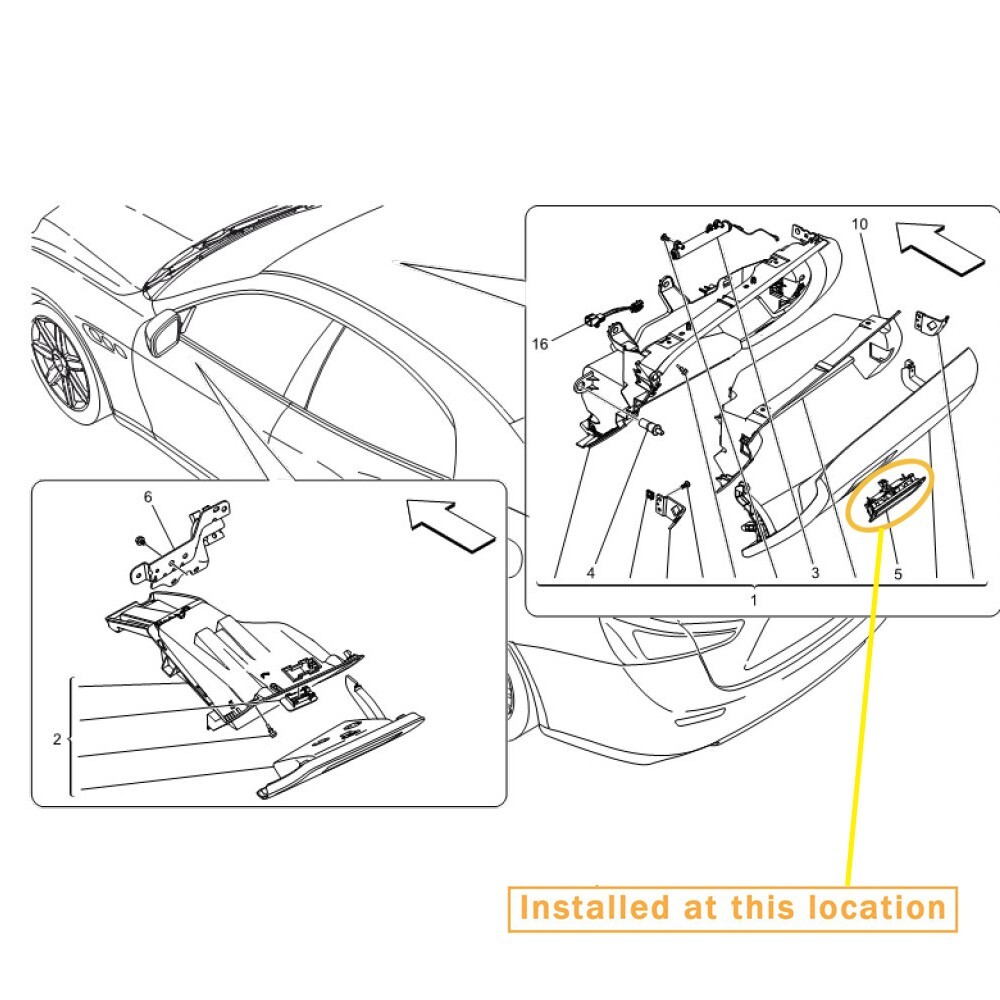 10

16

4

3

5

1

6

2

Installed at this location