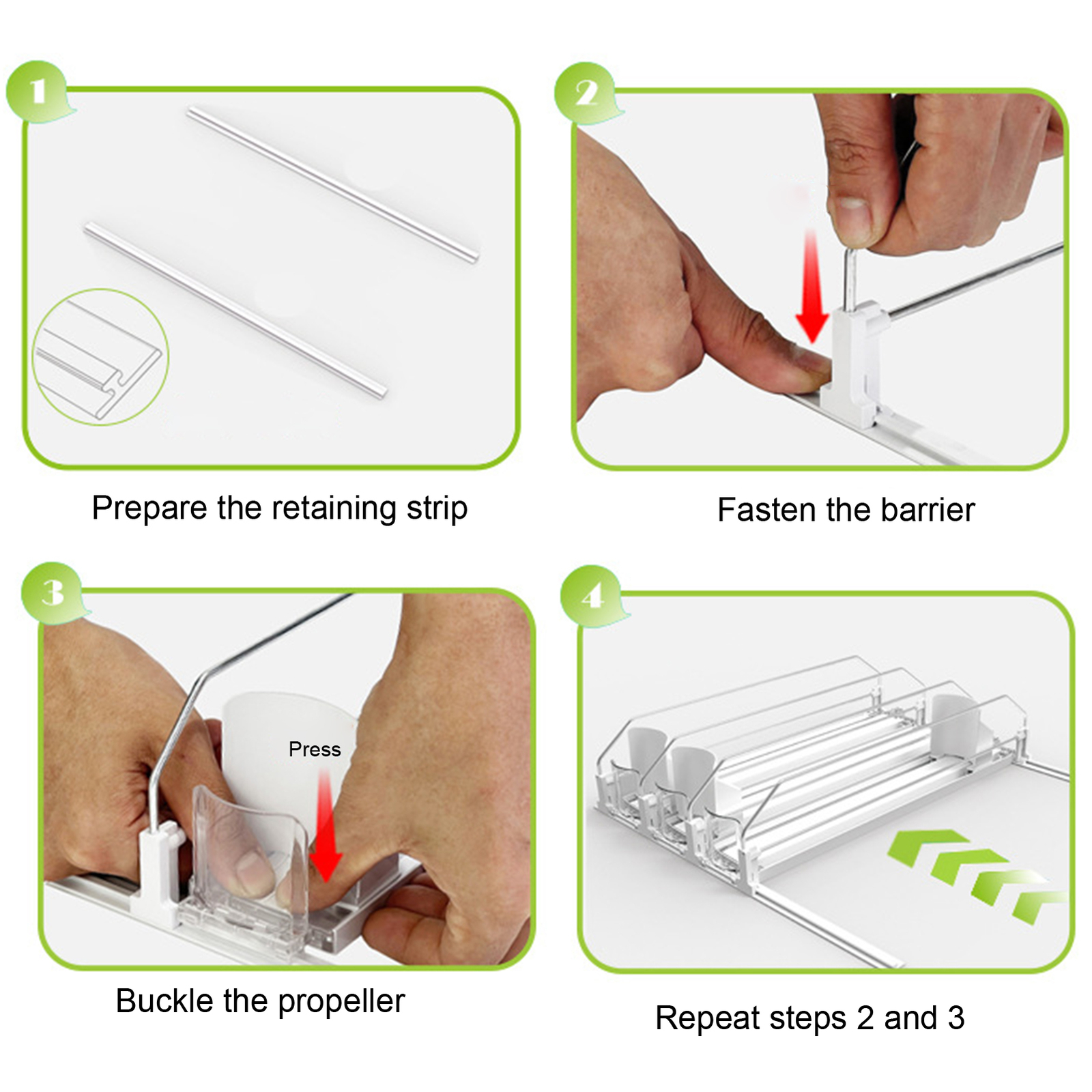 1

Prepare the retaining strip

2

Fasten the barrier

3

Press

Buckle the propeller

4

Repeat steps 2 and 3