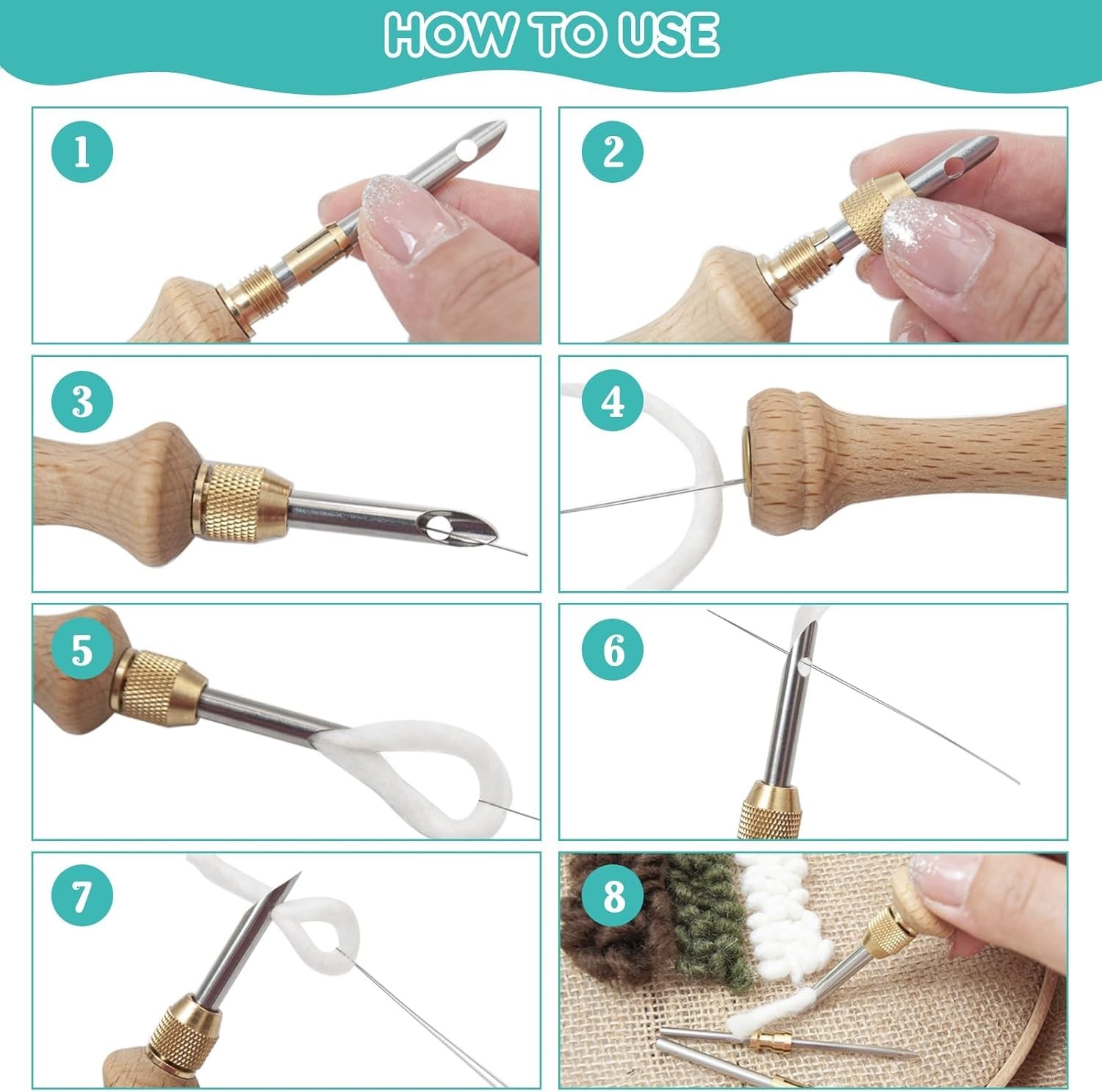 HOW TO USE

1

2

3

4

5

6

7

8