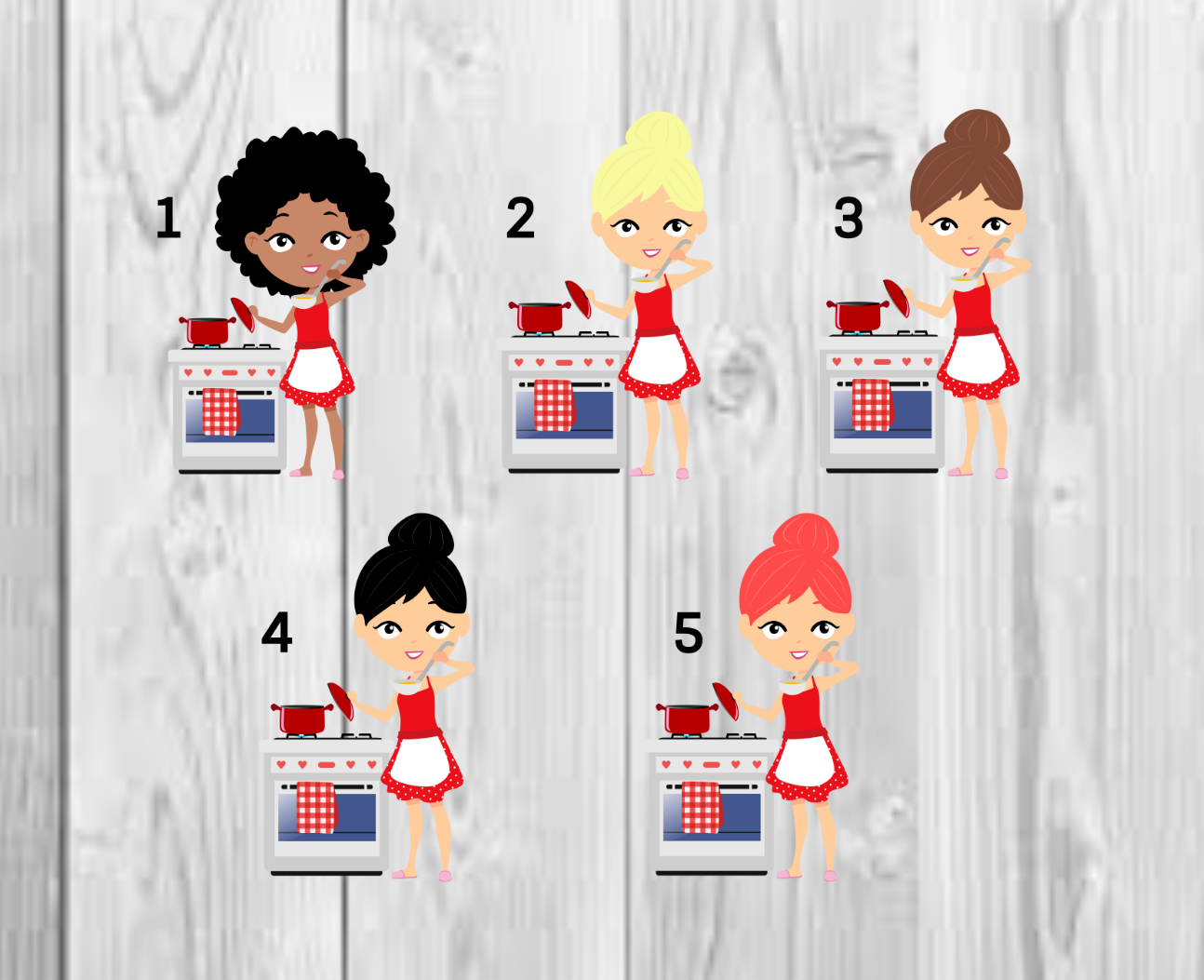 1

2

3

4

5