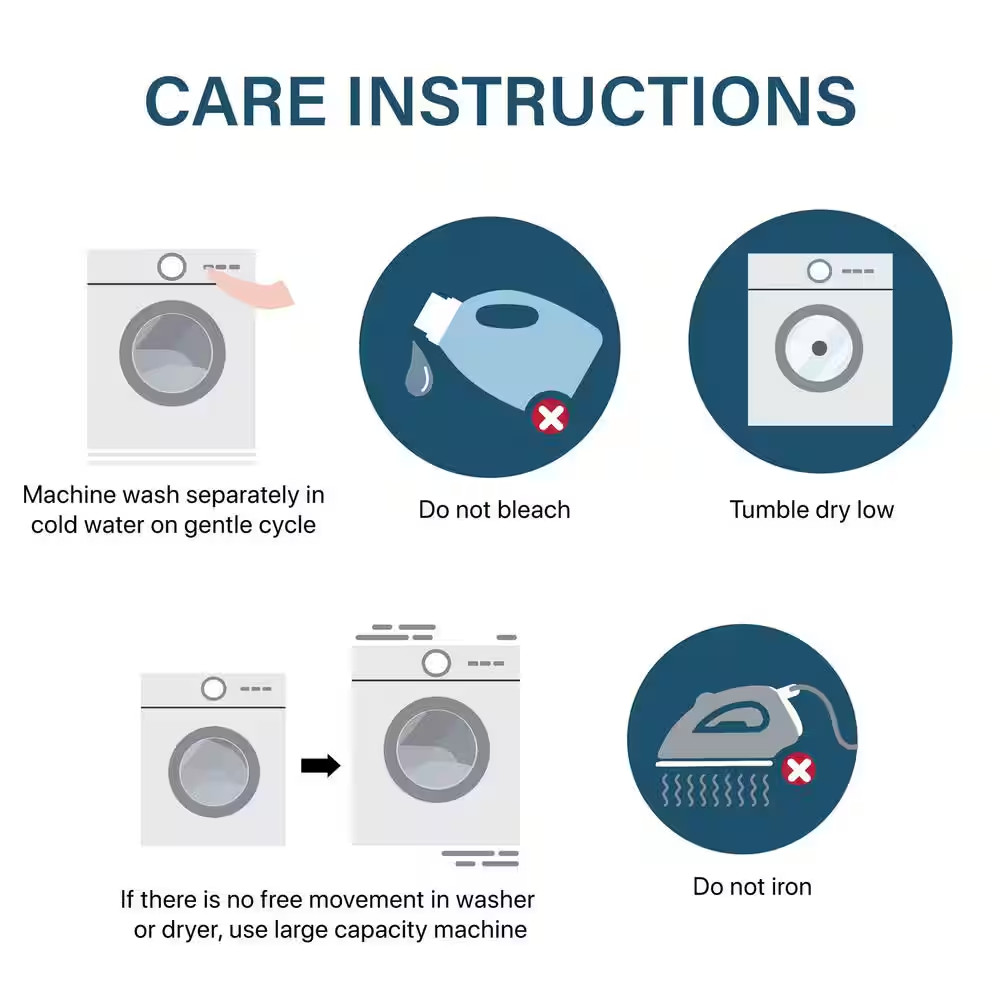 CARE INSTRUCTIONS

Machine wash separately in cold water on gentle cycle

Do not bleach

Tumble dry low

If there is no free movement in washer or dryer, use large capacity machine

Do not iron