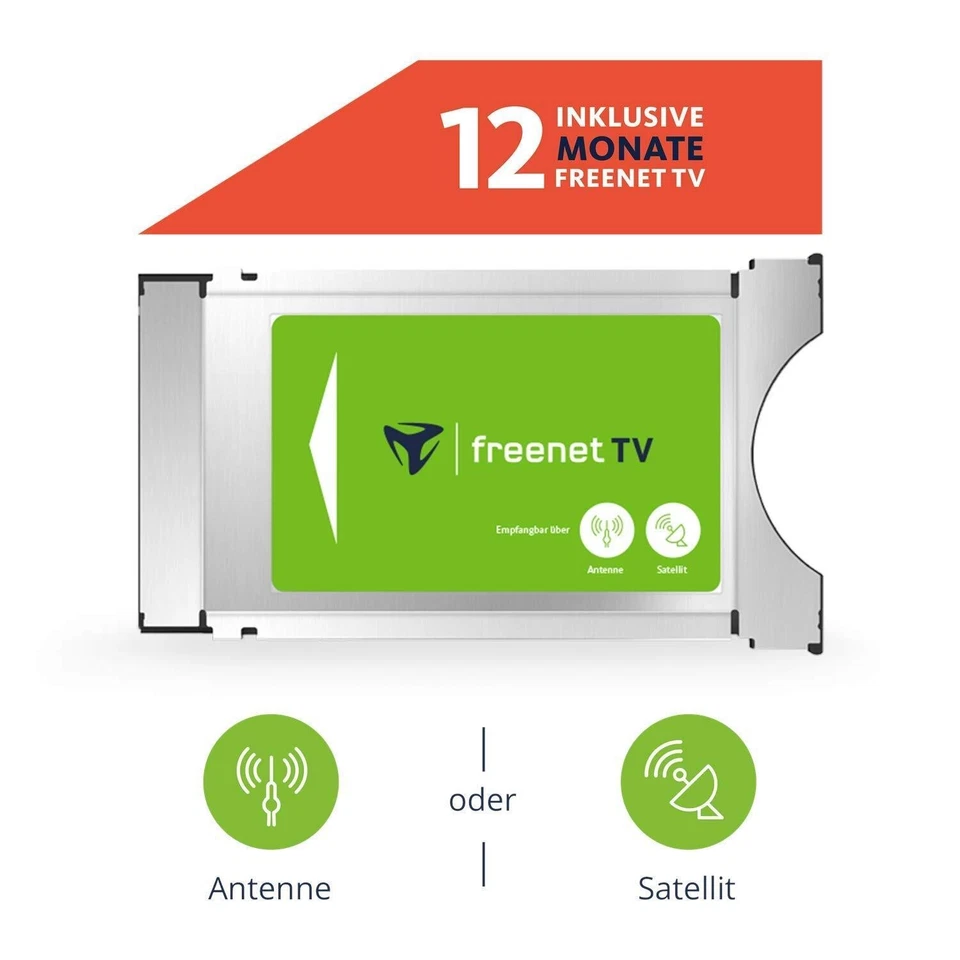 12 INKLUSIVE MONATE FREENET TV

freenet TV

Empfangbar über

Antenne

Satellit

Antenne

oder

Satellit