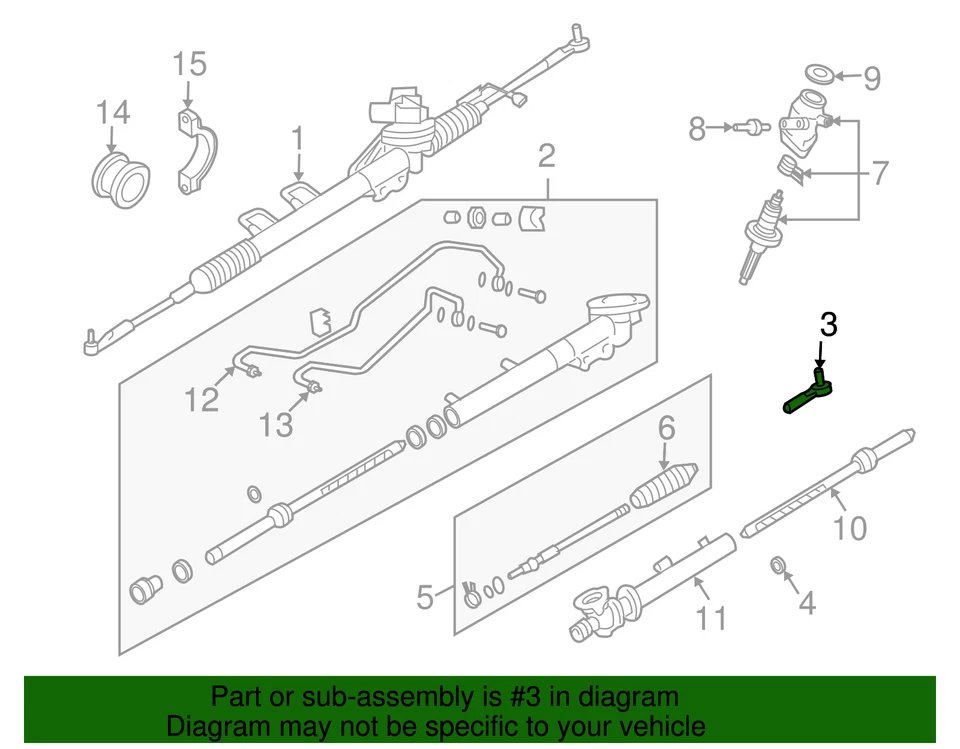 15
14
1
2
9
8
7
3
12
13
6
10
5
11
4

Part or sub-assembly is #3 in diagram
Diagram may not be specific to your vehicle