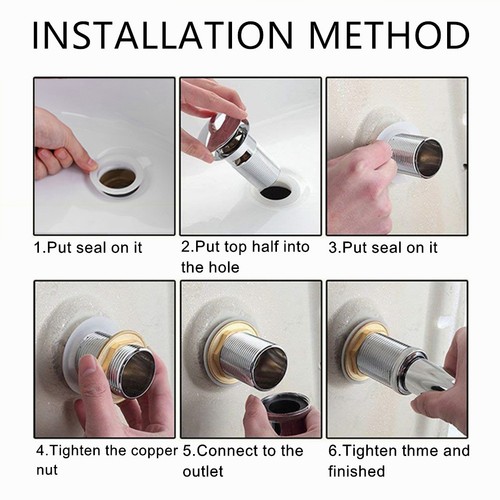 INSTALLATION METHOD

1.Put seal on it

2.Put top half into the hole

3.Put seal on it

4.Tighten the copper nut

5.Connect to the outlet

6.Tighten thme and finished