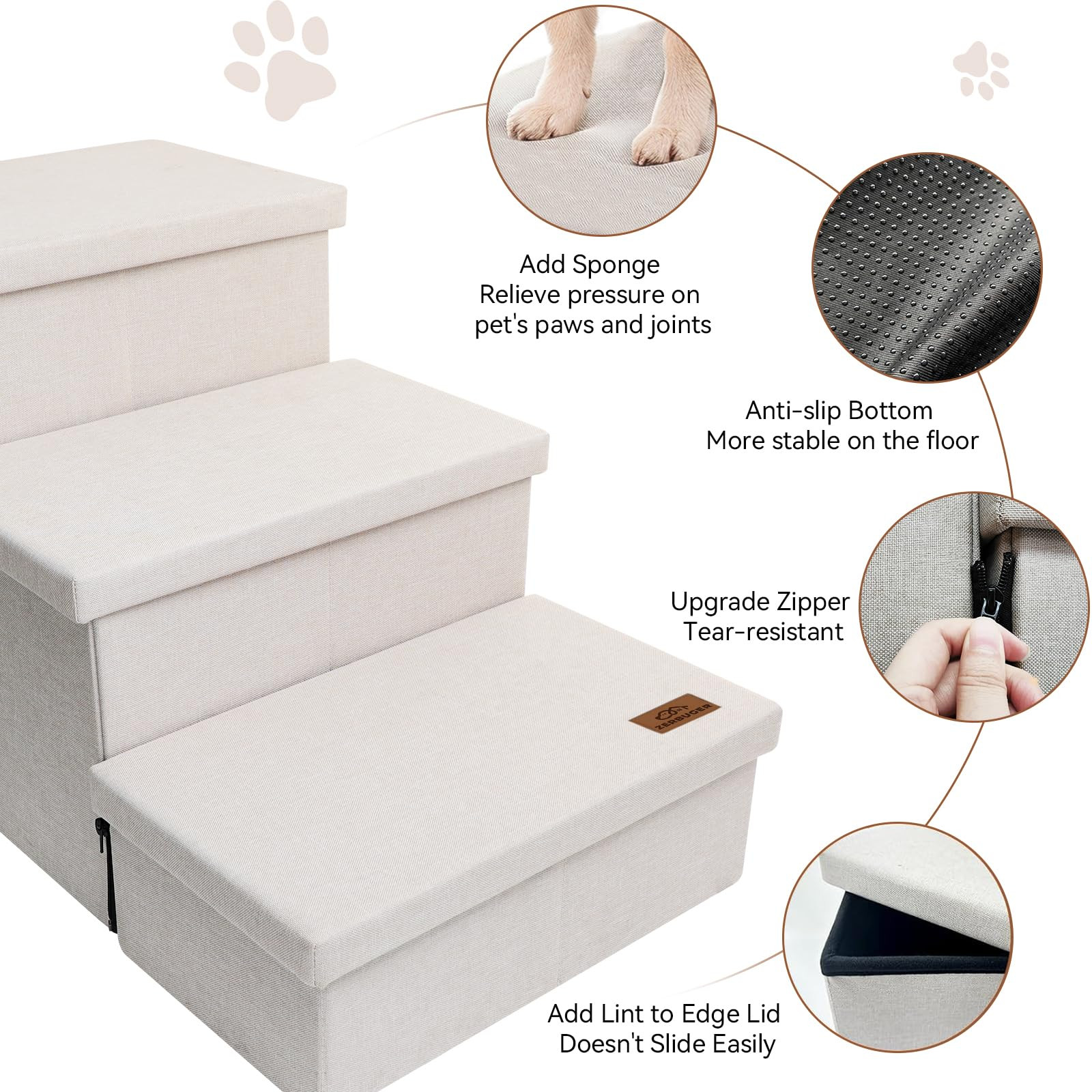 Add Sponge
Relieve pressure on pet's paws and joints

Anti-slip Bottom
More stable on the floor

Upgrade Zipper
Tear-resistant

ZERBUGER

Add Lint to Edge Lid
Doesn't Slide Easily