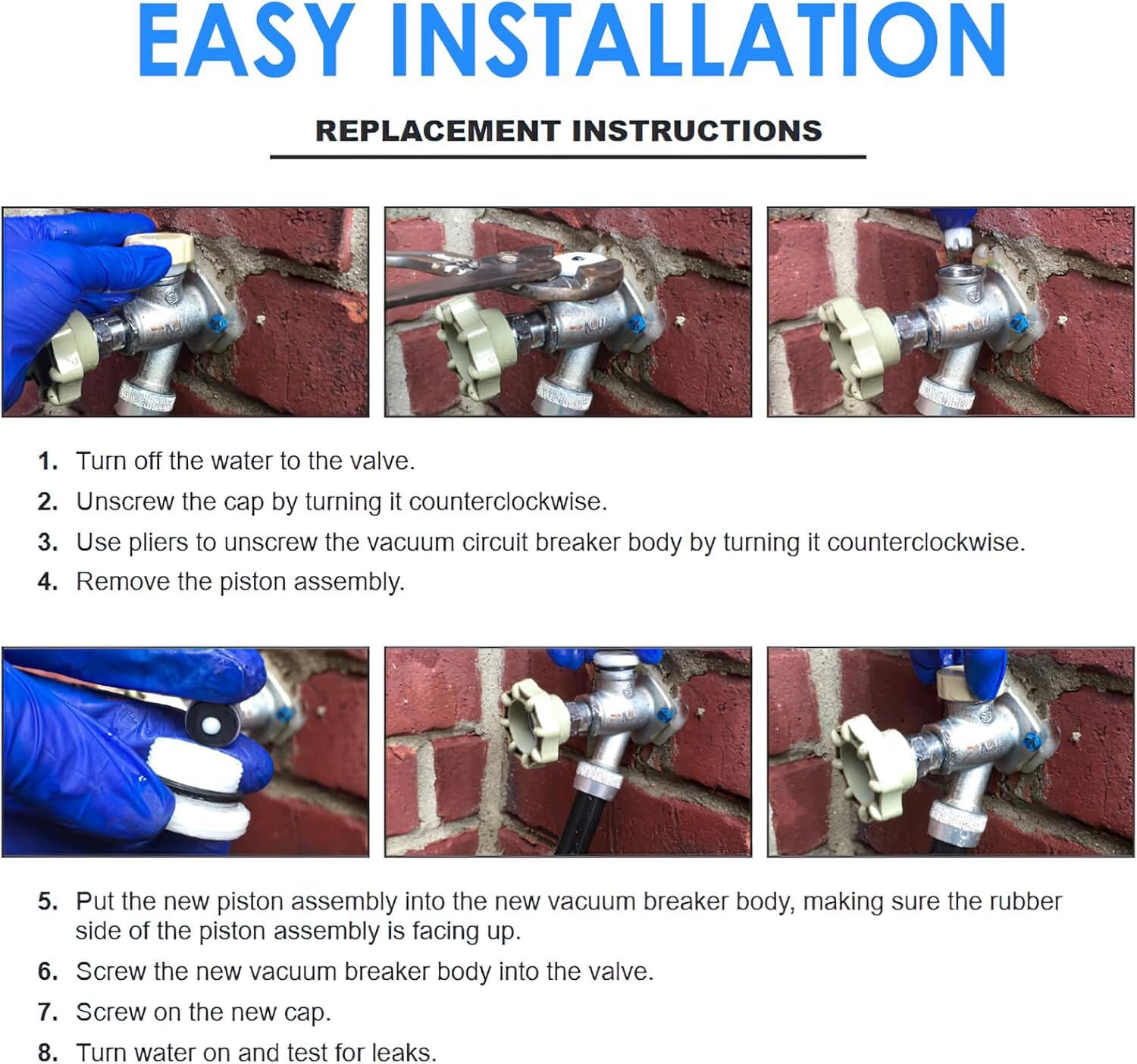 EASY INSTALLATION

REPLACEMENT INSTRUCTIONS

1. Turn off the water to the valve.
2. Unscrew the cap by turning it counterclockwise.
3. Use pliers to unscrew the vacuum circuit breaker body by turning it counterclockwise.
4. Remove the piston assembly.

5. Put the new piston assembly into the new vacuum breaker body, making sure the rubber side of the piston assembly is facing up.
6. Screw the new vacuum breaker body into the valve.
7. Screw on the new cap.
8. Turn water on and test for leaks.