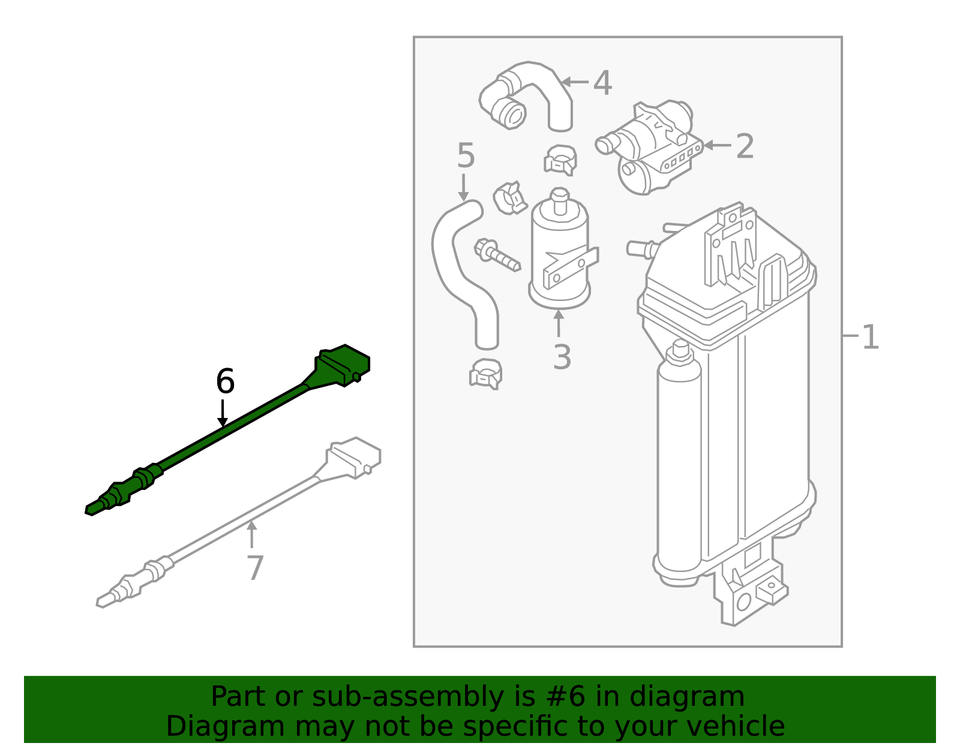 4
2
5
3
1
6
7

Part or sub-assembly is #6 in diagram
Diagram may not be specific to your vehicle