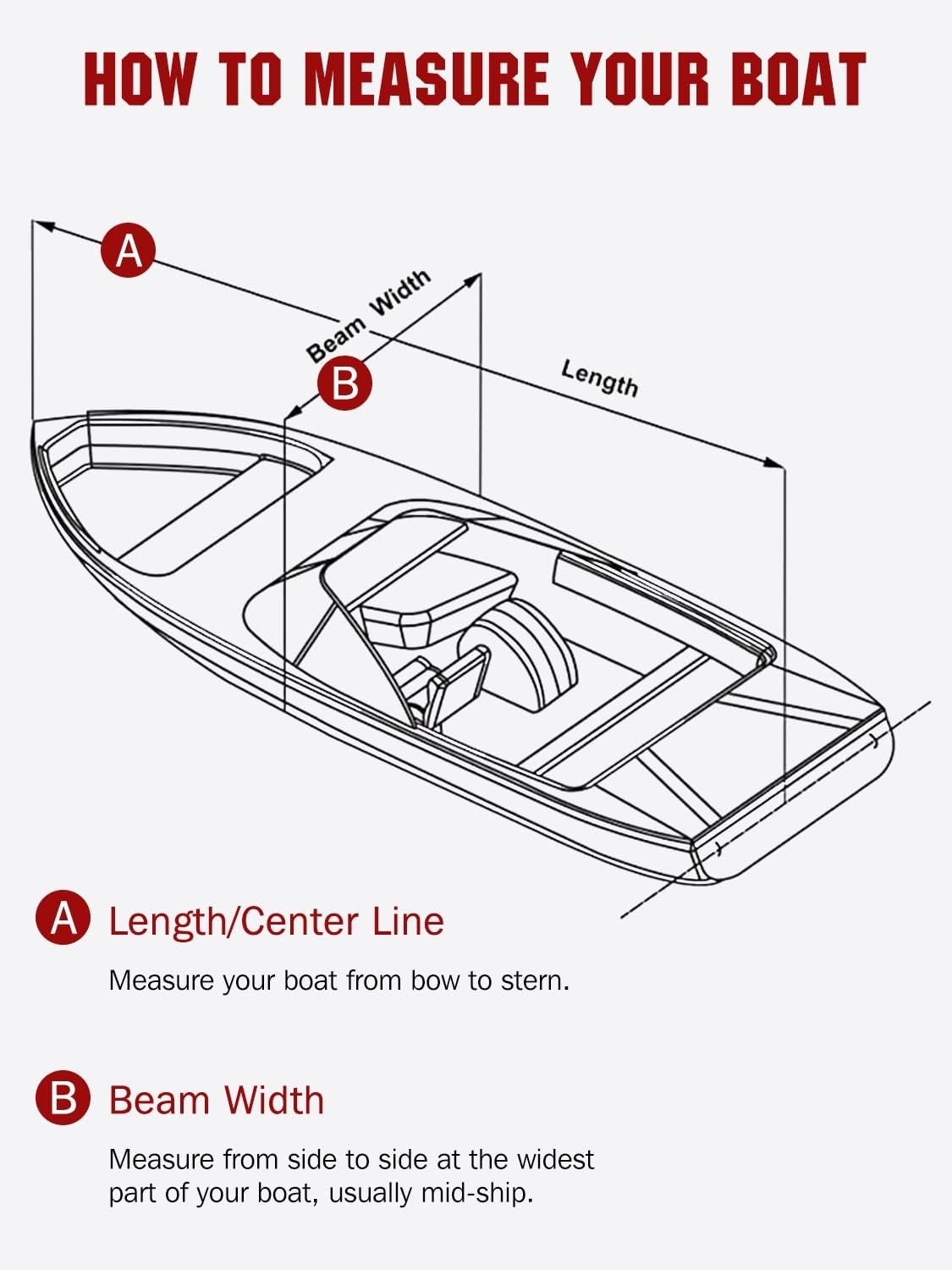 HOW TO MEASURE YOUR BOAT

A

Beam Width

B

Length

A Length/Center Line

Measure your boat from bow to stern.

B Beam Width

Measure from side to side at the widest part of your boat, usually mid-ship.