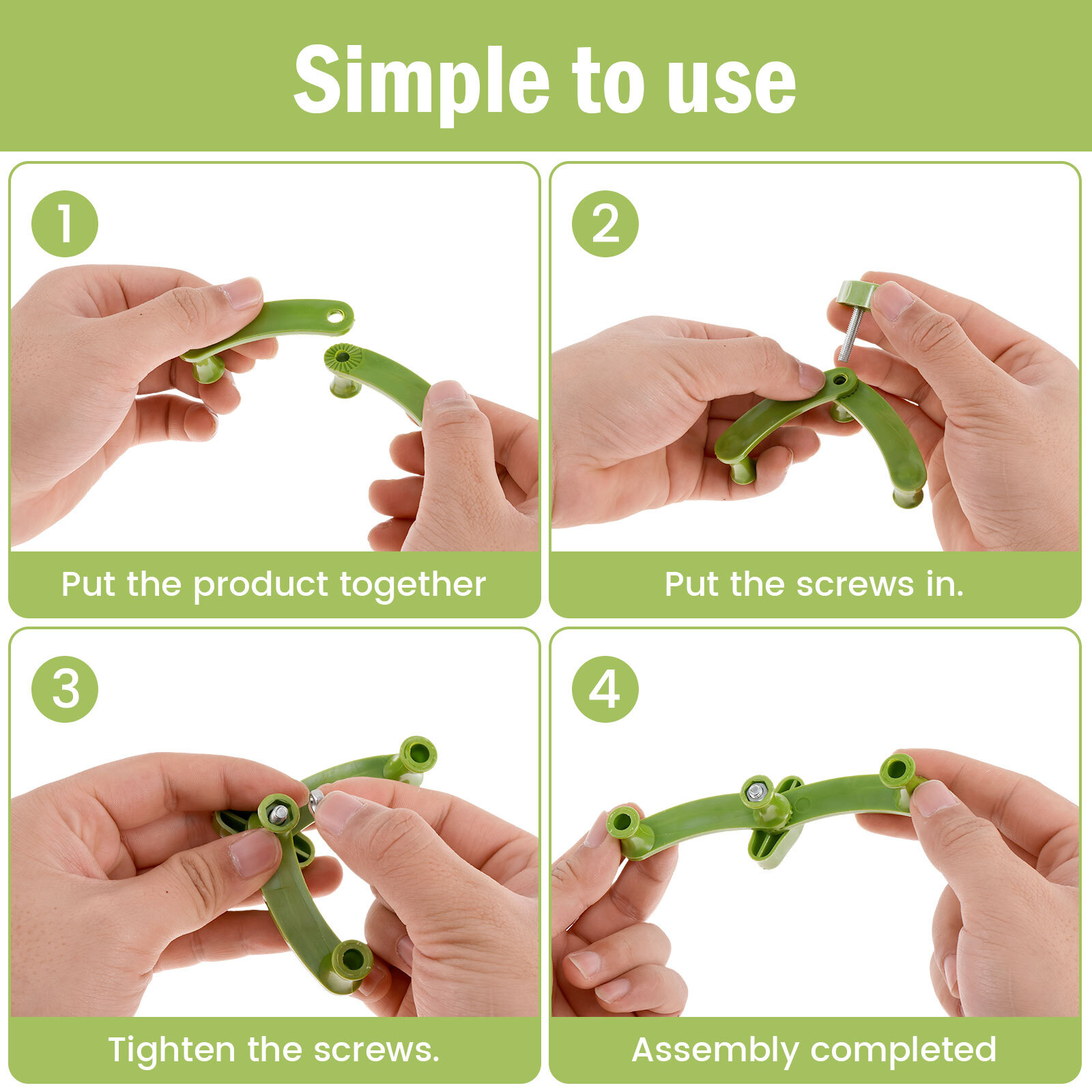 Simple to use

1

Put the product together

2

Put the screws in.

3

Tighten the screws.

4

Assembly completed