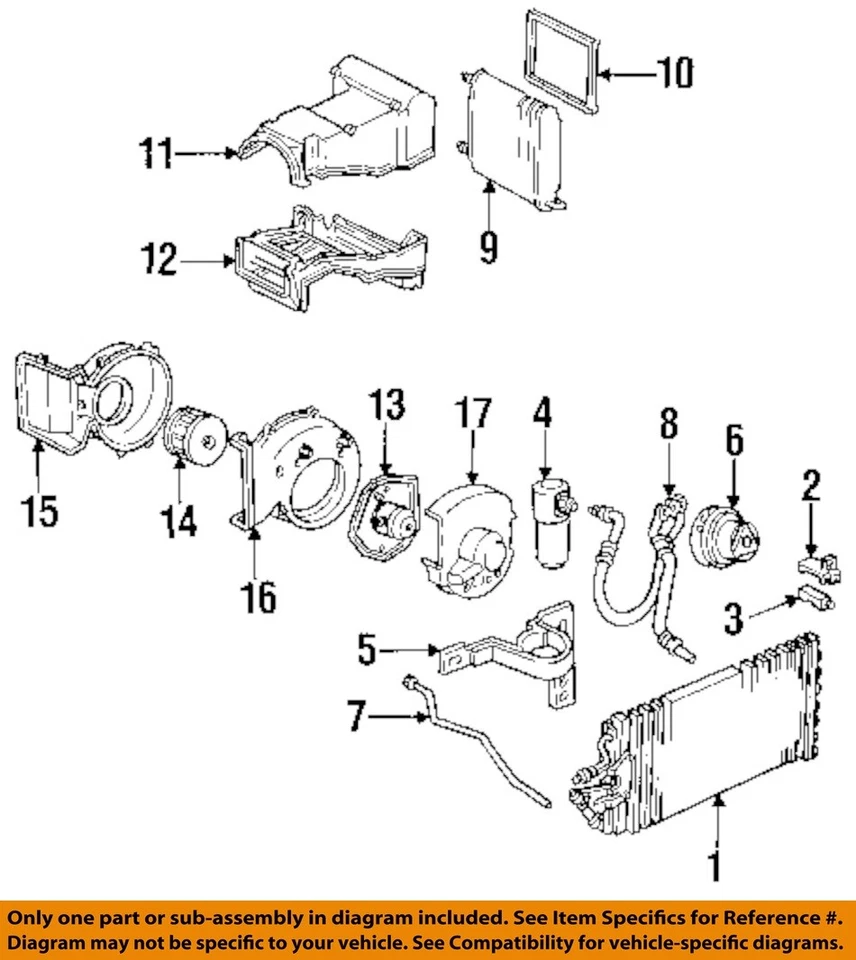 10
11
9
12
13
17
4
8
6
2
15
14
16
3
5
7
1

Only one part or sub-assembly in diagram included. See Item Specifics for Reference #.
Diagram may not be specific to your vehicle. See Compatibility for vehicle-specific diagrams.