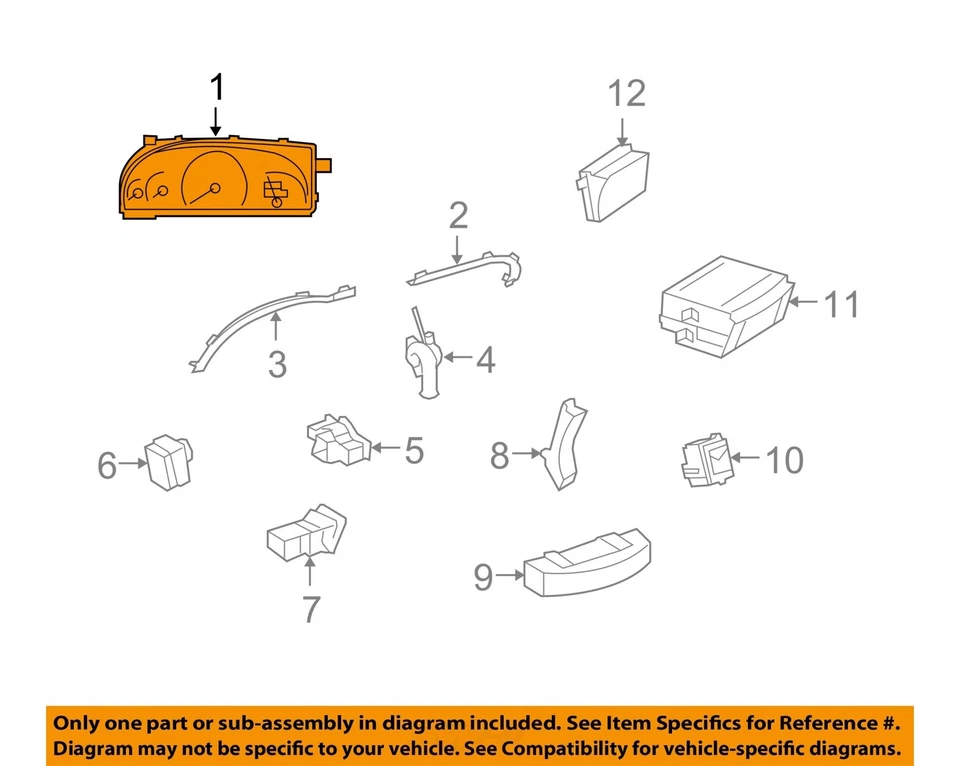 1
12
2
11
3
4
6
5
8
10
7
9

Only one part or sub-assembly in diagram included. See Item Specifics for Reference #.
Diagram may not be specific to your vehicle. See Compatibility for vehicle-specific diagrams.