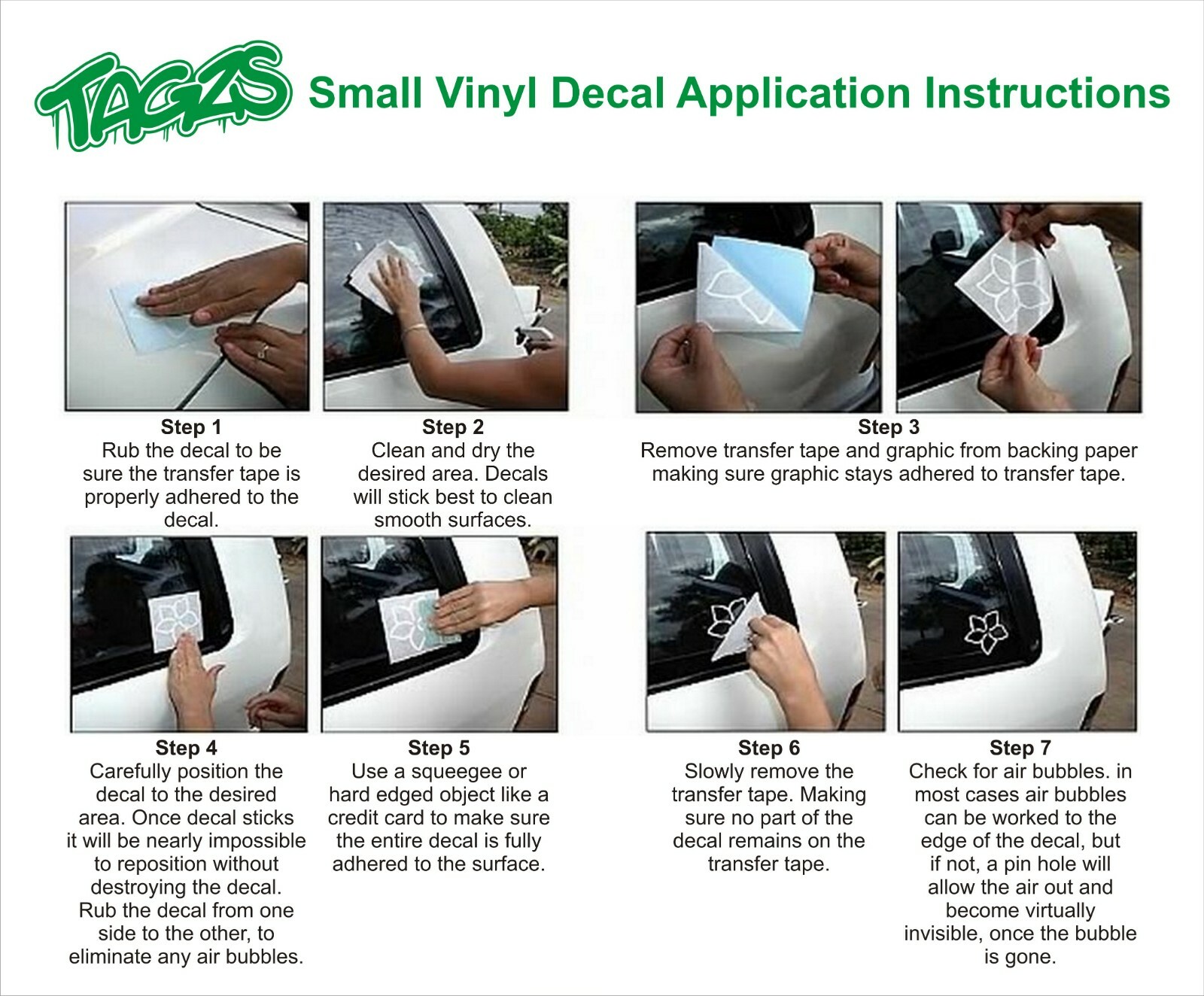 TAGZS Small Vinyl Decal Application Instructions

Step 1
Rub the decal to be sure the transfer tape is properly adhered to the decal.

Step 2
Clean and dry the desired area. Decals will stick best to clean smooth surfaces.

Step 3
Remove transfer tape and graphic from backing paper making sure graphic stays adhered to transfer tape.

Step 4
Carefully position the decal to the desired area. Once decal sticks it will be nearly impossible to reposition without destroying the decal. Rub the decal from one side to the other, to eliminate any air bubbles.

Step 5
Use a squeegee or hard edged object like a credit card to make sure the entire decal is fully adhered to the surface.

Step 6
Slowly remove the transfer tape. Making sure no part of the decal remains on the transfer tape.

Step 7
Check for air bubbles. in most cases air bubbles can be worked to the edge of the decal, but if not, a pin hole will allow the air out and become virtually invisible, once the bubble is gone.