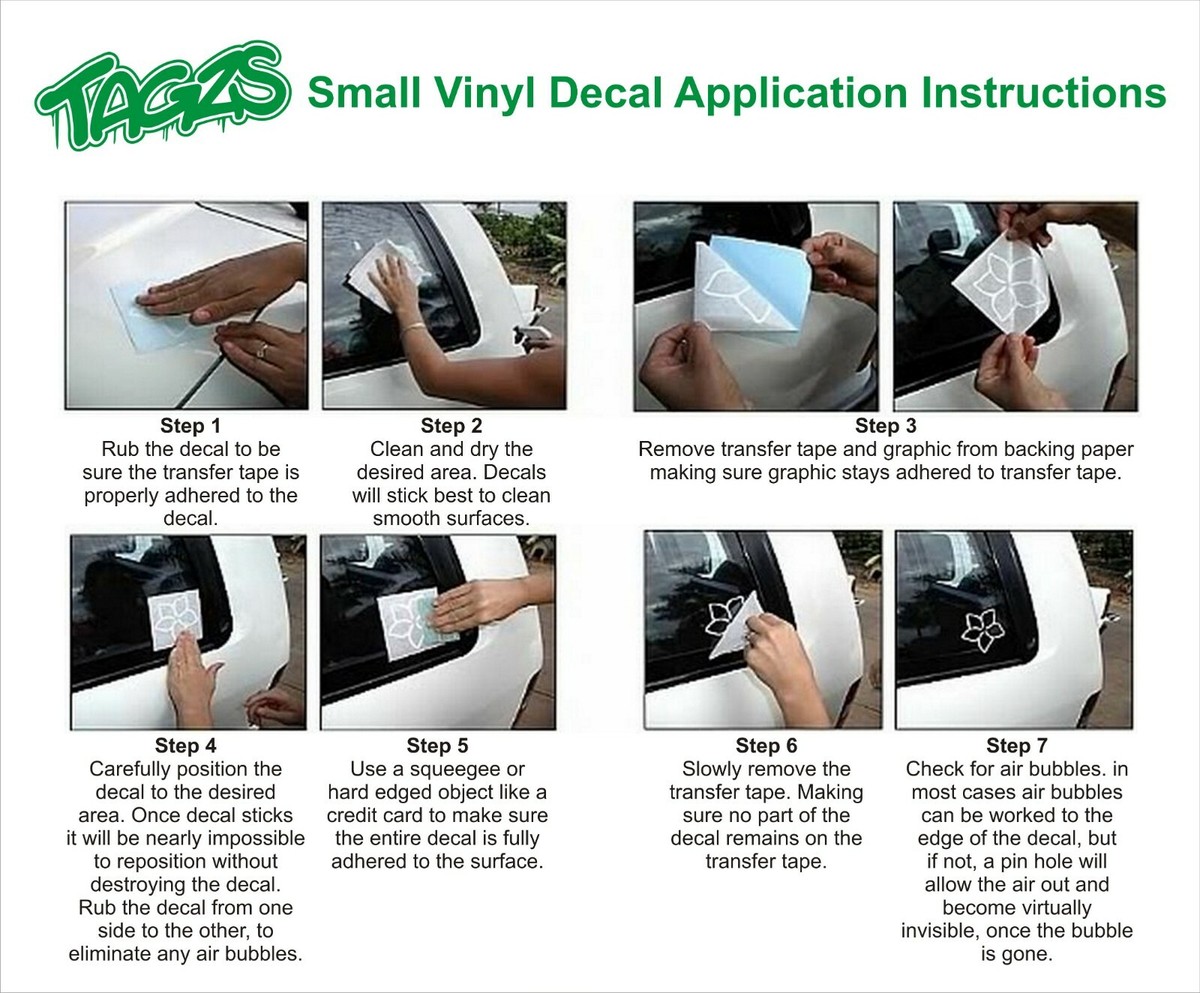 TAGZS Small Vinyl Decal Application Instructions

Step 1
Rub the decal to be sure the transfer tape is properly adhered to the decal.

Step 2
Clean and dry the desired area. Decals will stick best to clean smooth surfaces.

Step 3
Remove transfer tape and graphic from backing paper making sure graphic stays adhered to transfer tape.

Step 4
Carefully position the decal to the desired area. Once decal sticks it will be nearly impossible to reposition without destroying the decal. Rub the decal from one side to the other, to eliminate any air bubbles.

Step 5
Use a squeegee or hard edged object like a credit card to make sure the entire decal is fully adhered to the surface.

Step 6
Slowly remove the transfer tape. Making sure no part of the decal remains on the transfer tape.

Step 7
Check for air bubbles. in most cases air bubbles can be worked to the edge of the decal, but if not, a pin hole will allow the air out and become virtually invisible, once the bubble is gone.