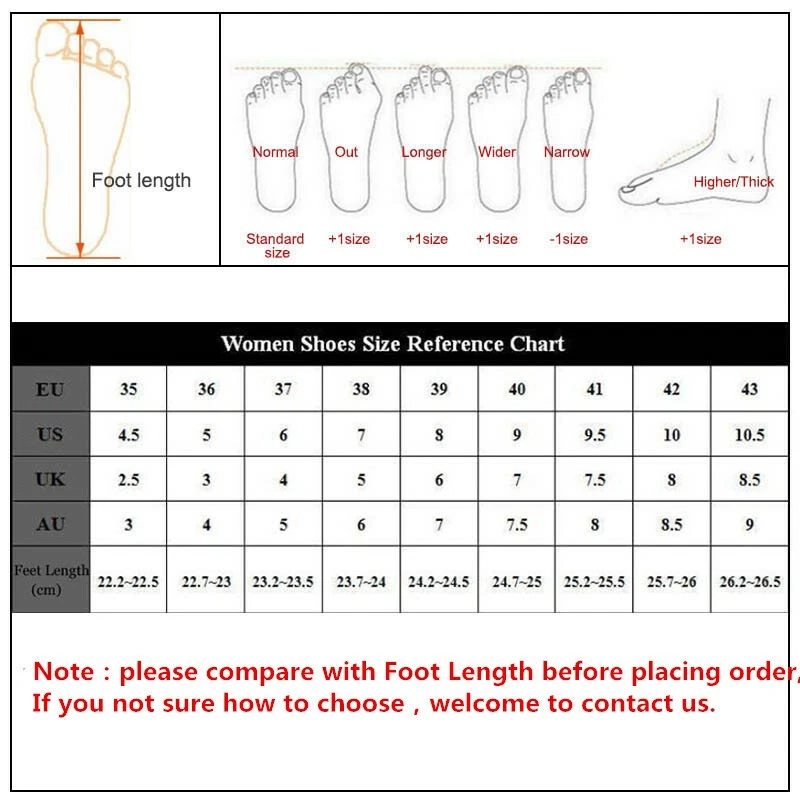 Foot length

Normal Out Longer Wider Narrow Higher/Thick

Standard size +1size +1size +1size -1size +1size

Women Shoes Size Reference Chart

| EU | 35 | 36 | 37 | 38 | 39 | 40 | 41 | 42 | 43 |
|---|---|---|---|---|---|---|---|---|---|
| US | 4.5 | 5 | 6 | 7 | 8 | 9 | 9.5 | 10 | 10.5 |
| UK | 2.5 | 3 | 4 | 5 | 6 | 7 | 7.5 | 8 | 8.5 |
| AU | 3 | 4 | 5 | 6 | 7 | 7.5 | 8 | 8.5 | 9 |
| Feet Length (cm) | 22.2~22.5 | 22.7~23 | 23.2~23.5 | 23.7~24 | 24.2~24.5 | 24.7~25 | 25.2~25.5 | 25.7~26 | 26.2~26.5 |

Note : please compare with Foot Length before placing order, If you not sure how to choose , welcome to contact us.