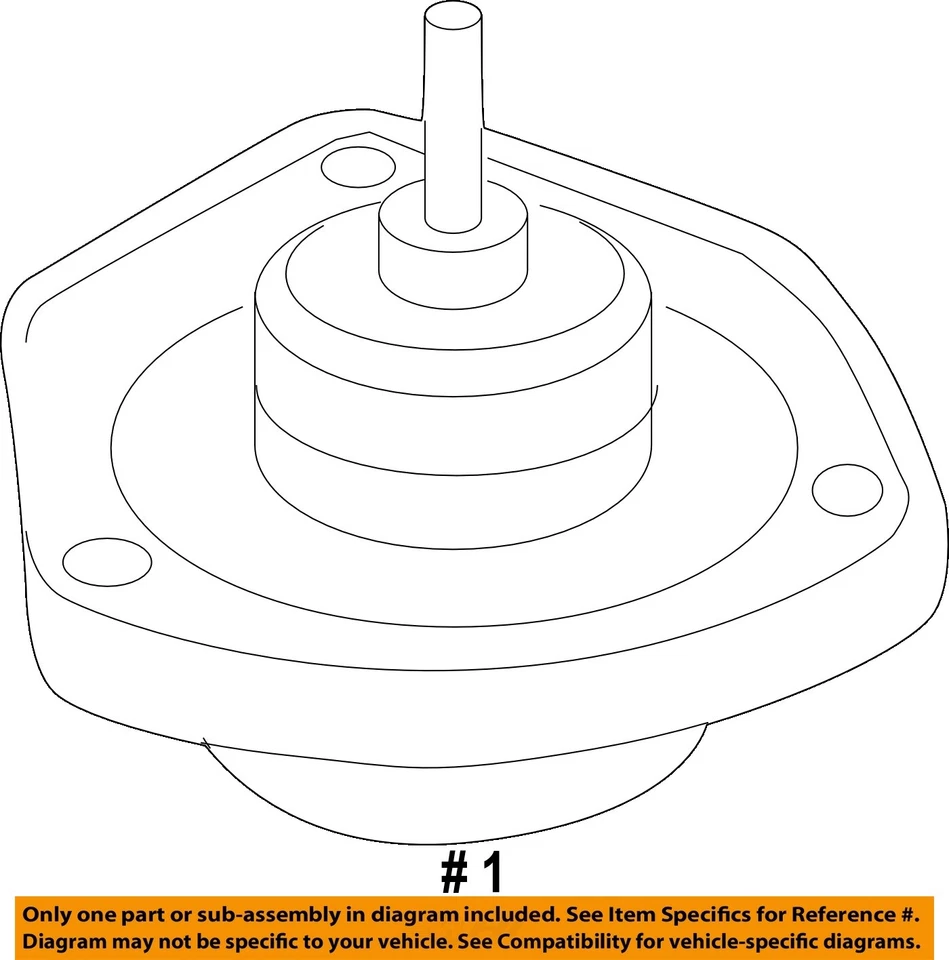 # 1

Only one part or sub-assembly in diagram included. See Item Specifics for Reference #. Diagram may not be specific to your vehicle. See Compatibility for vehicle-specific diagrams.