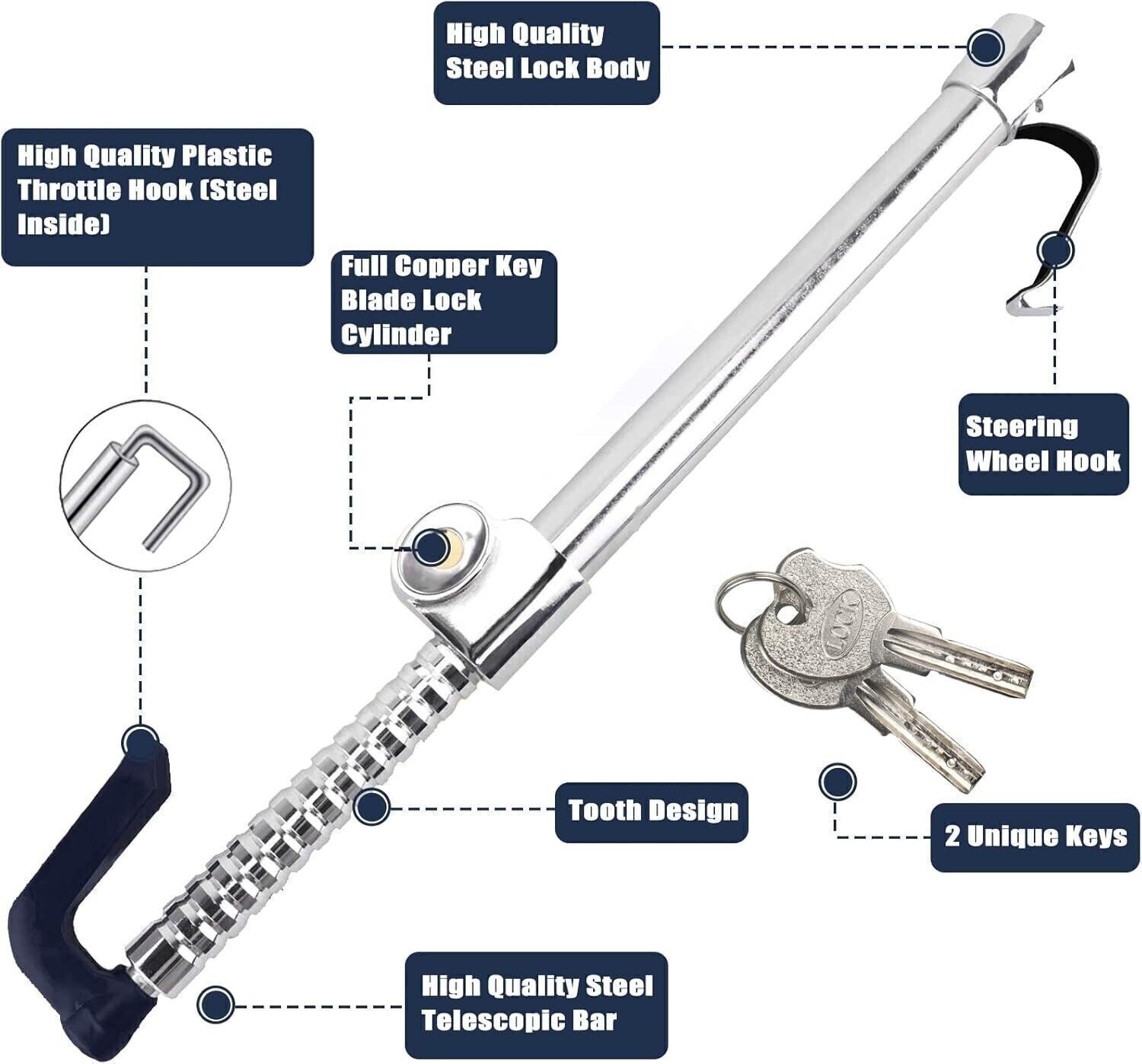 High Quality Steel Lock Body

High Quality Plastic Throttle Hook (Steel Inside)

Full Copper Key Blade Lock Cylinder

Steering Wheel Hook

LOCK

Tooth Design

2 Unique Keys

High Quality Steel Telescopic Bar