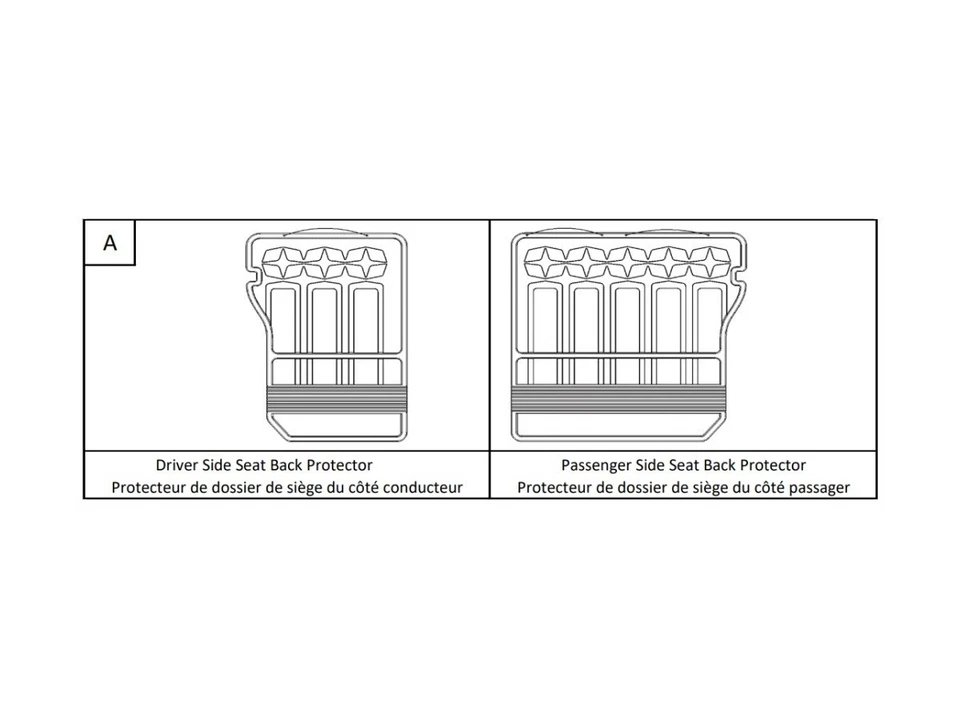 A

Driver Side Seat Back Protector
Protecteur de dossier de siège du côté conducteur

Passenger Side Seat Back Protector
Protecteur de dossier de siège du côté passager