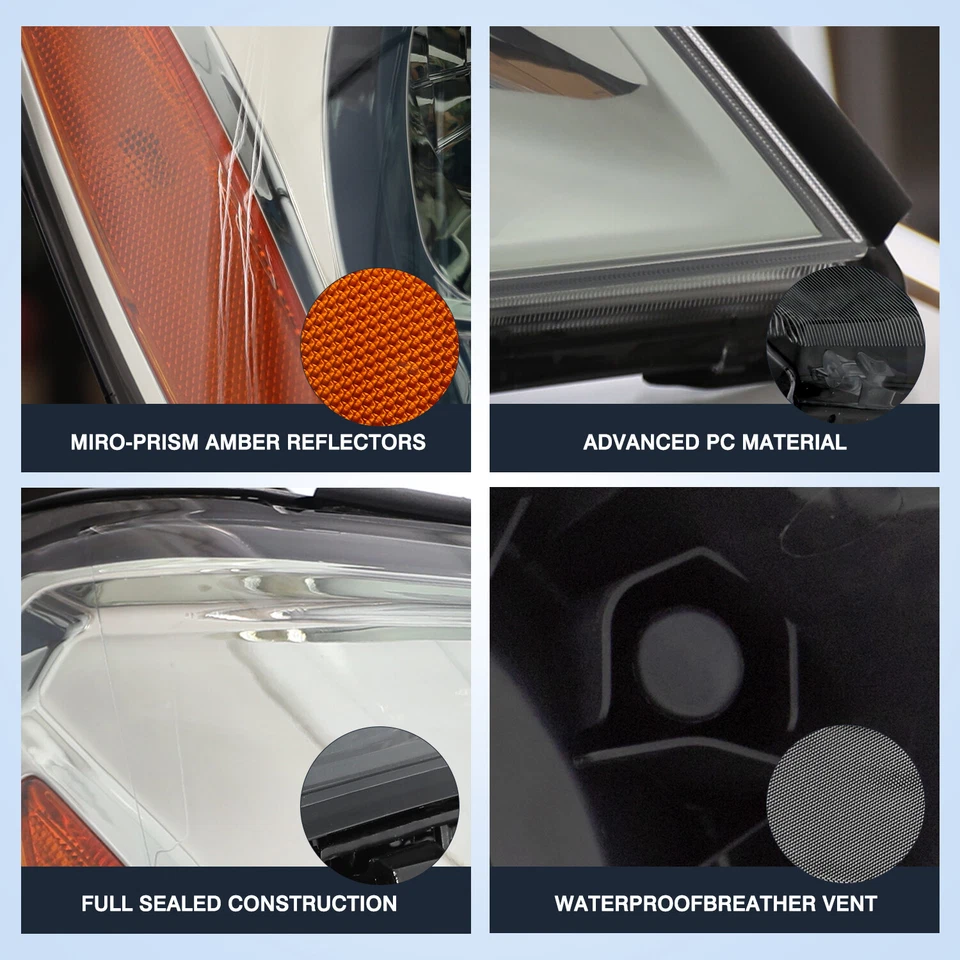 MIRO-PRISM AMBER REFLECTORS

ADVANCED PC MATERIAL

FULL SEALED CONSTRUCTION

WATERPROOFBREATHER VENT