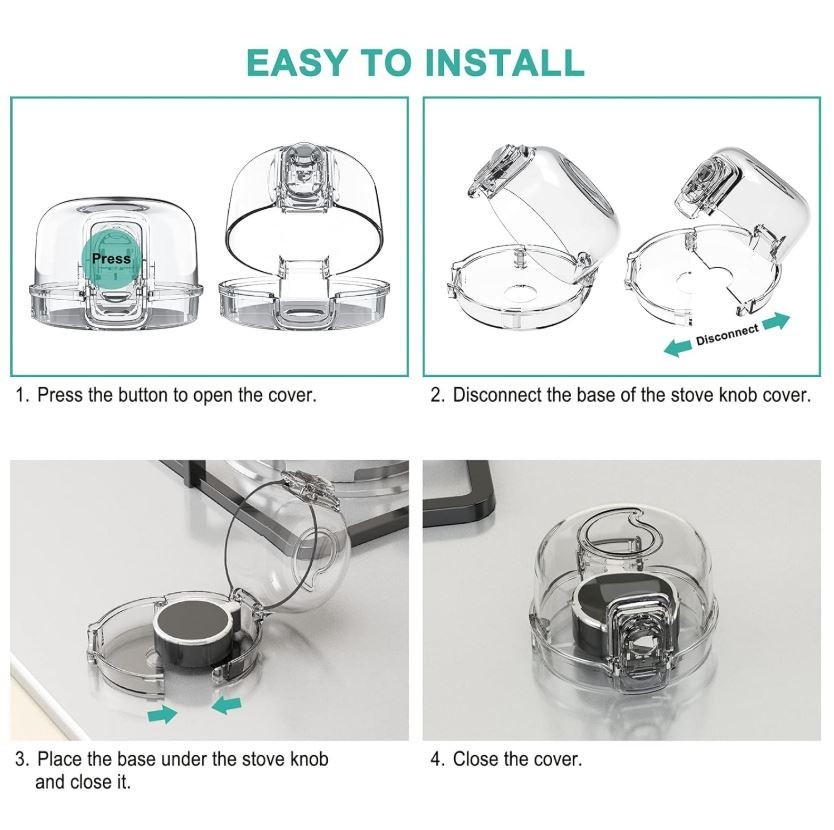 EASY TO INSTALL

Press

1. Press the button to open the cover.

Disconnect

2. Disconnect the base of the stove knob cover.

3. Place the base under the stove knob and close it.

4. Close the cover.