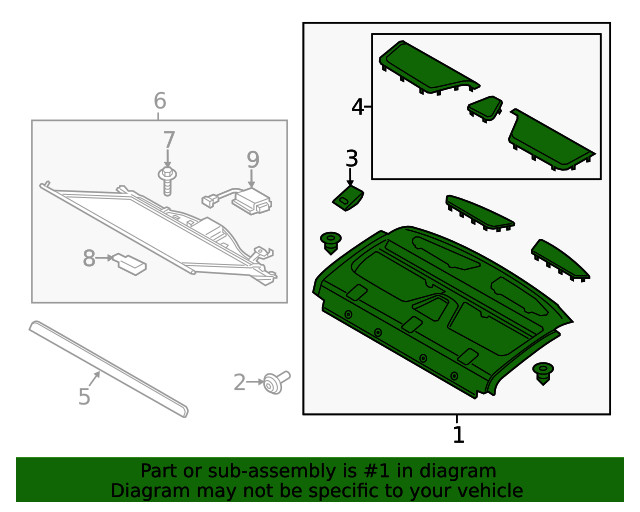 6
7
9
8
5
2
4
3
1

Part or sub-assembly is #1 in diagram
Diagram may not be specific to your vehicle