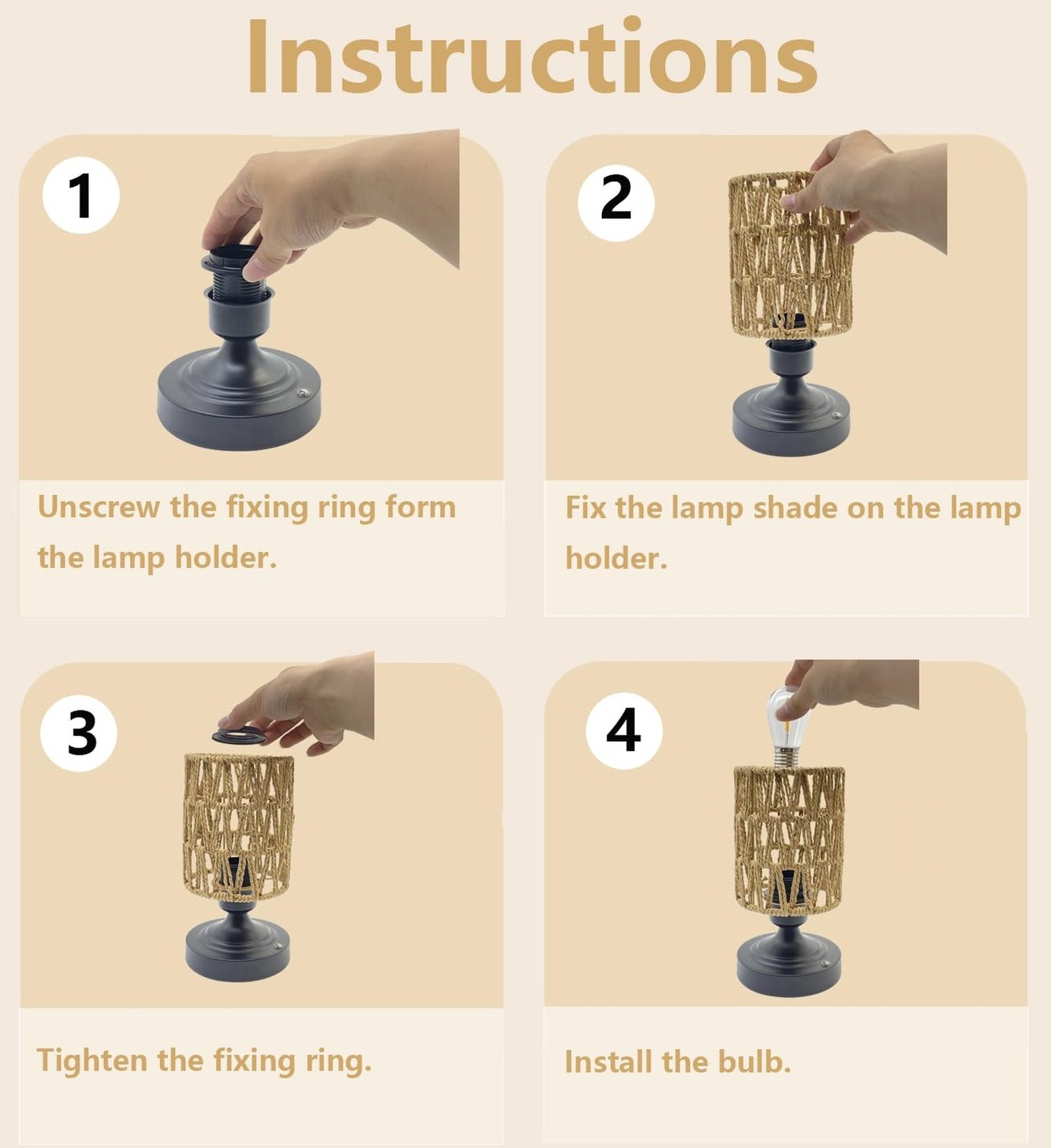 Instructions

1

Unscrew the fixing ring form the lamp holder.

2

Fix the lamp shade on the lamp holder.

3

Tighten the fixing ring.

4

Install the bulb.