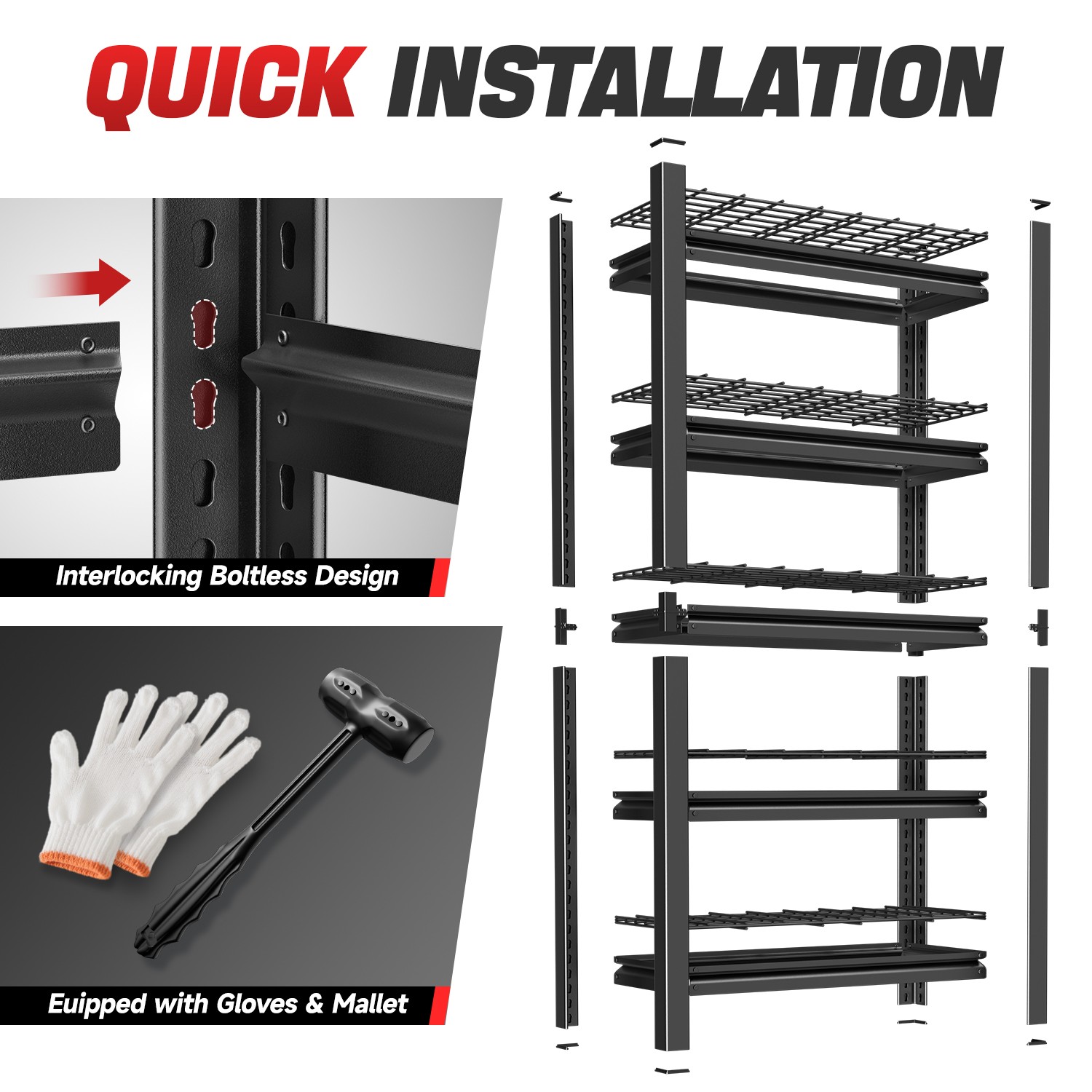 QUICK INSTALLATION

Interlocking Boltless Design

Euipped with Gloves & Mallet