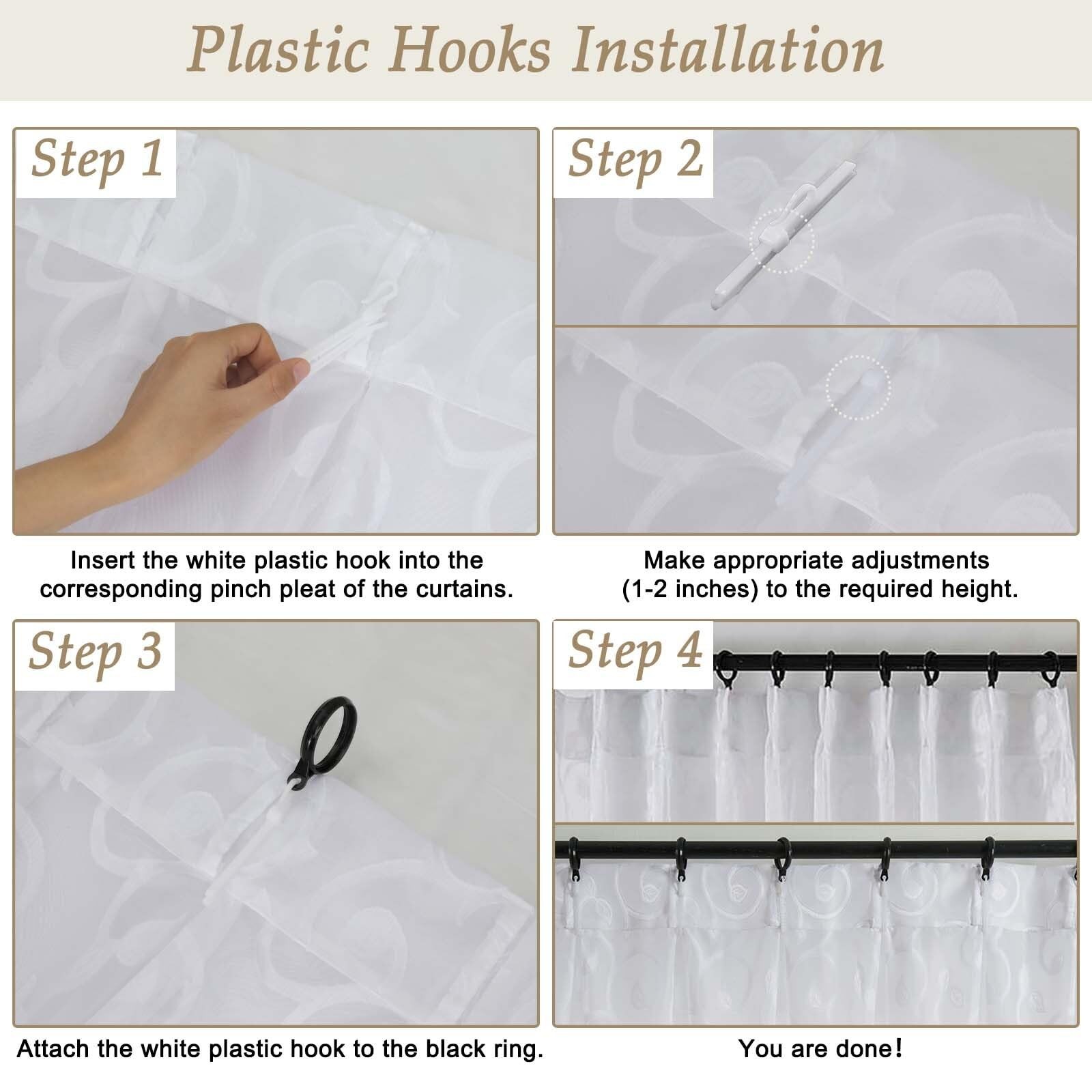 Plastic Hooks Installation

Step 1

Insert the white plastic hook into the corresponding pinch pleat of the curtains.

Step 2

Make appropriate adjustments (1-2 inches) to the required height.

Step 3

Attach the white plastic hook to the black ring.

Step 4

You are done!