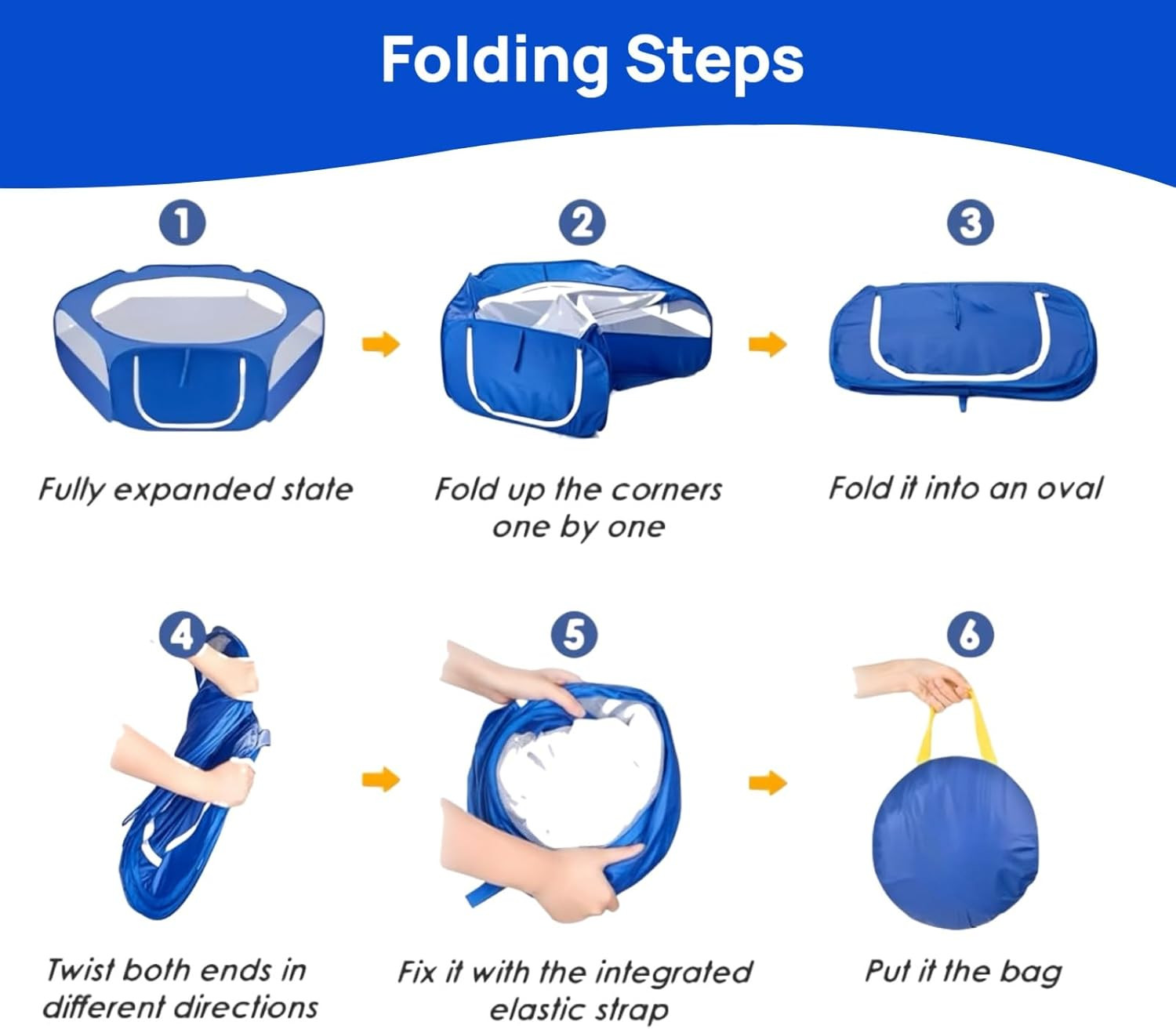 Folding Steps

1

Fully expanded state

2

Fold up the corners one by one

3

Fold it into an oval

4

Twist both ends in different directions

5

Fix it with the integrated elastic strap

6

Put it the bag