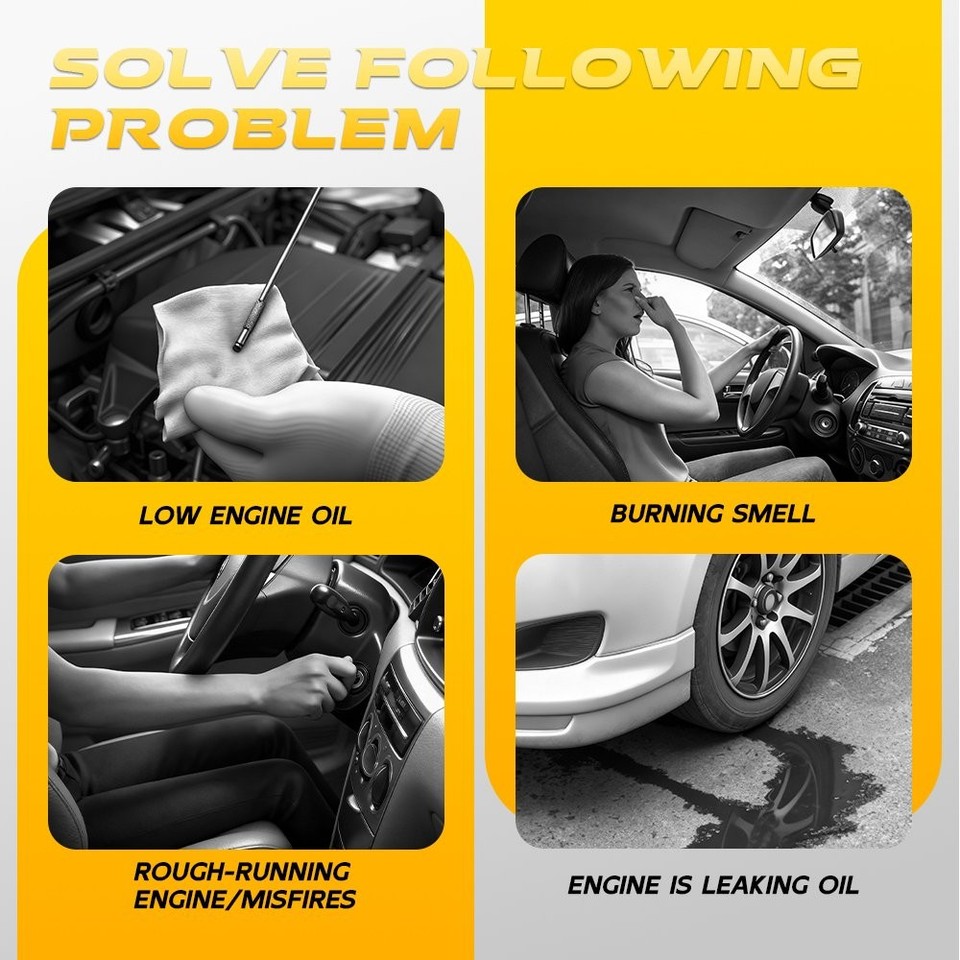 SOLVE FOLLOWING PROBLEM

LOW ENGINE OIL

BURNING SMELL

ROUGH-RUNNING ENGINE/MISFIRES

ENGINE IS LEAKING OIL