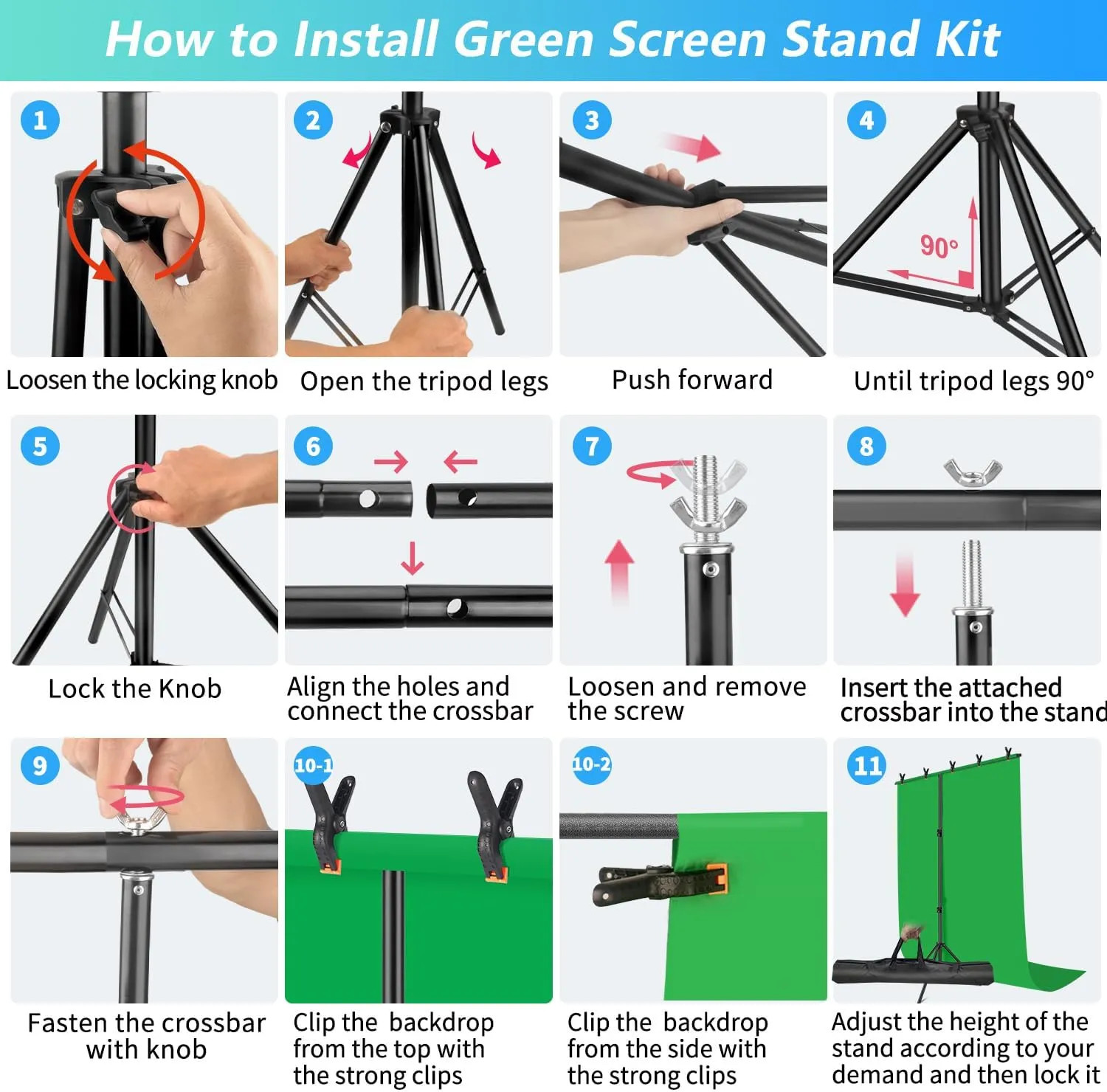 How to Install Green Screen Stand Kit

1
Loosen the locking knob

2
Open the tripod legs

3
Push forward

4
90°
Until tripod legs 90°

5
Lock the Knob

6
Align the holes and connect the crossbar

7
Loosen and remove the screw

8
Insert the attached crossbar into the stand

9
Fasten the crossbar with knob

10-1
Clip the backdrop from the top with the strong clips

10-2
Clip the backdrop from the side with the strong clips

11
Adjust the height of the stand according to your demand and then lock it