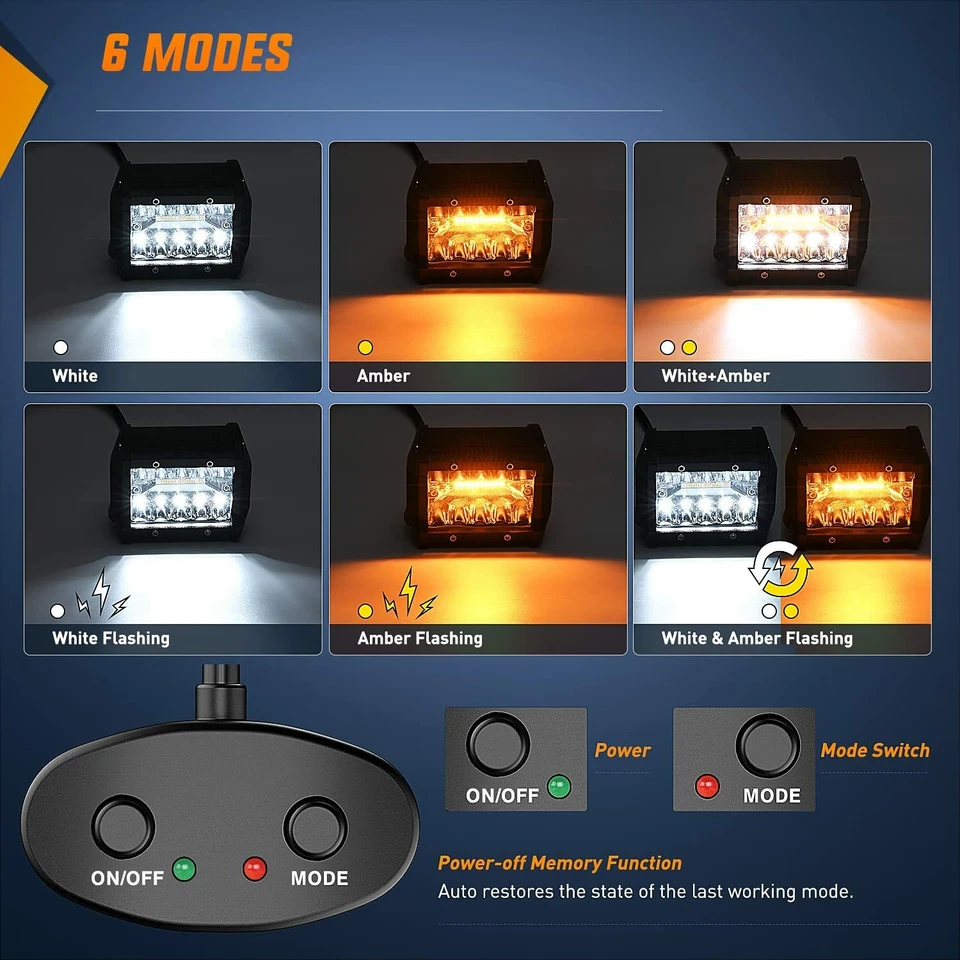 6 MODES

White

Amber

White+Amber

White Flashing

Amber Flashing

White & Amber Flashing

ON/OFF

MODE

ON/OFF

Power

MODE

Mode Switch

Power-off Memory Function

Auto restores the state of the last working mode.