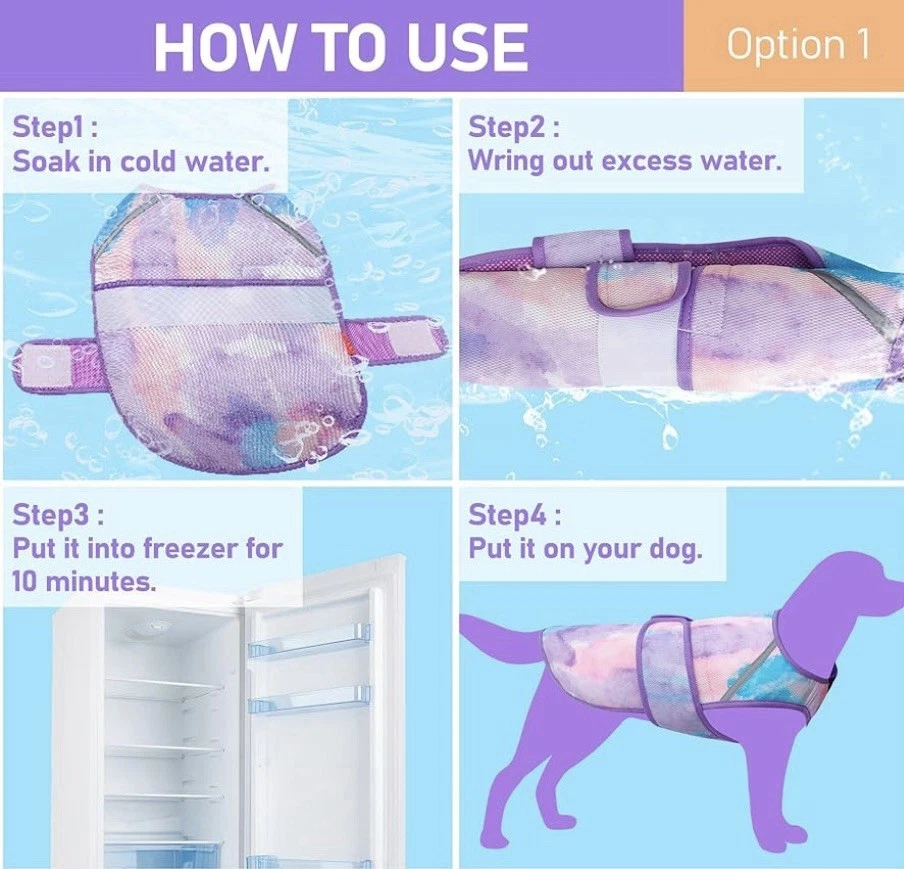 HOW TO USE

Option 1

Step1 :
Soak in cold water.

Step2 :
Wring out excess water.

Step3 :
Put it into freezer for 10 minutes.

Step4 :
Put it on your dog.