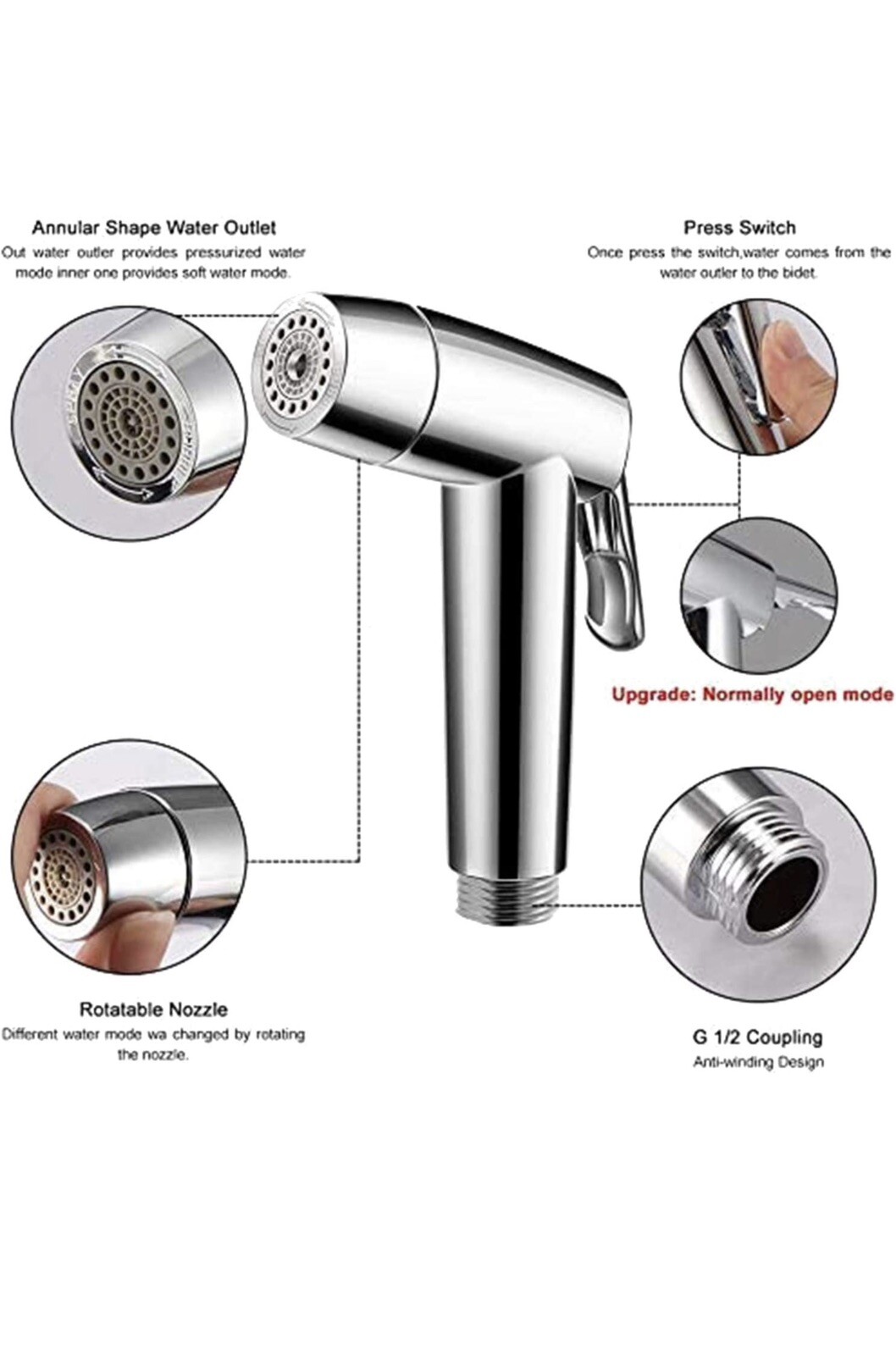 Annular Shape Water Outlet
Out water outler provides pressurized water mode inner one provides soft water mode.

Press Switch
Once press the switch,water comes from the water outler to the bidet.

Upgrade: Normally open mode

Rotatable Nozzle
Different water mode wa changed by rotating the nozzle.

G 1/2 Coupling
Anti-winding Design