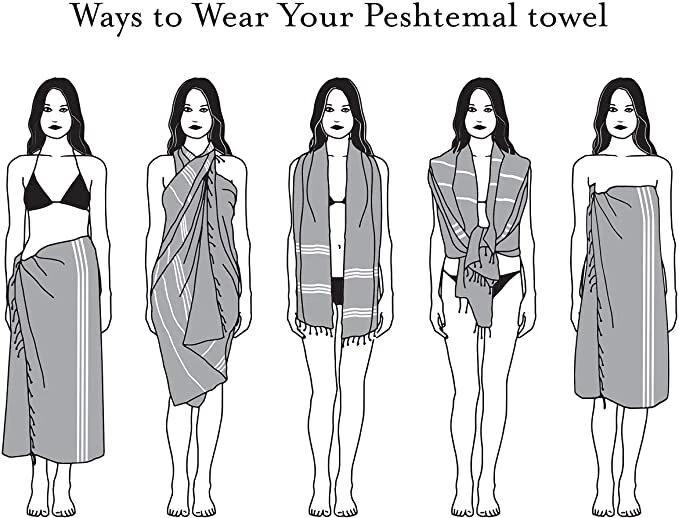 Ways to Wear Your Peshtemal towel