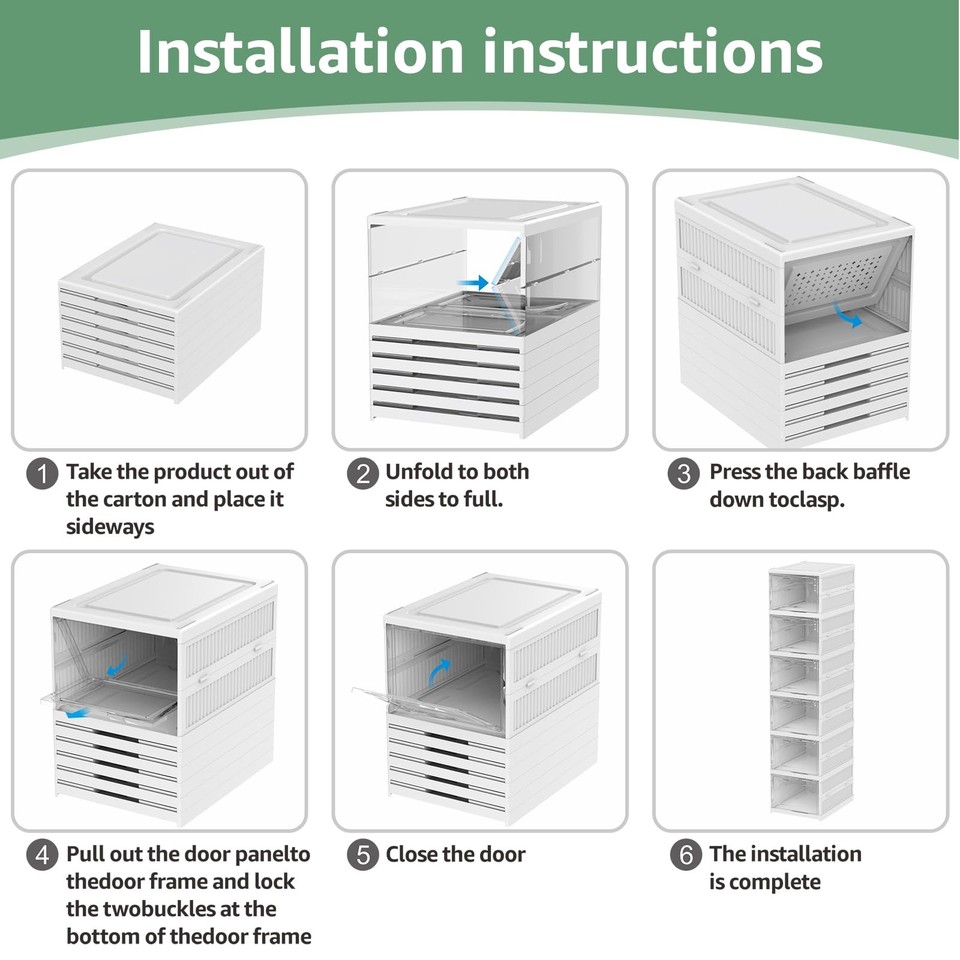 Installation instructions

1 Take the product out of the carton and place it sideways

2 Unfold to both sides to full.

3 Press the back baffle down toclasp.

4 Pull out the door panelto thedoor frame and lock the twobuckles at the bottom of thedoor frame

5 Close the door

6 The installation is complete