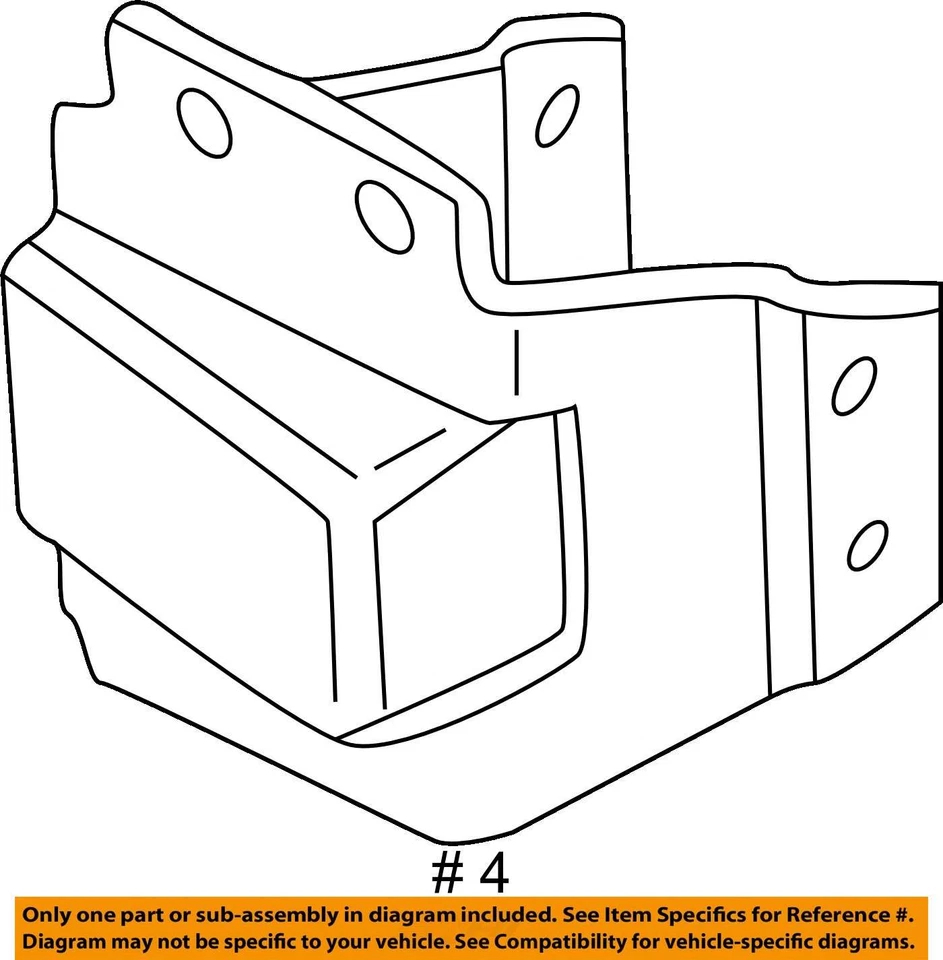 # 4

Only one part or sub-assembly in diagram included. See Item Specifics for Reference #. Diagram may not be specific to your vehicle. See Compatibility for vehicle-specific diagrams.