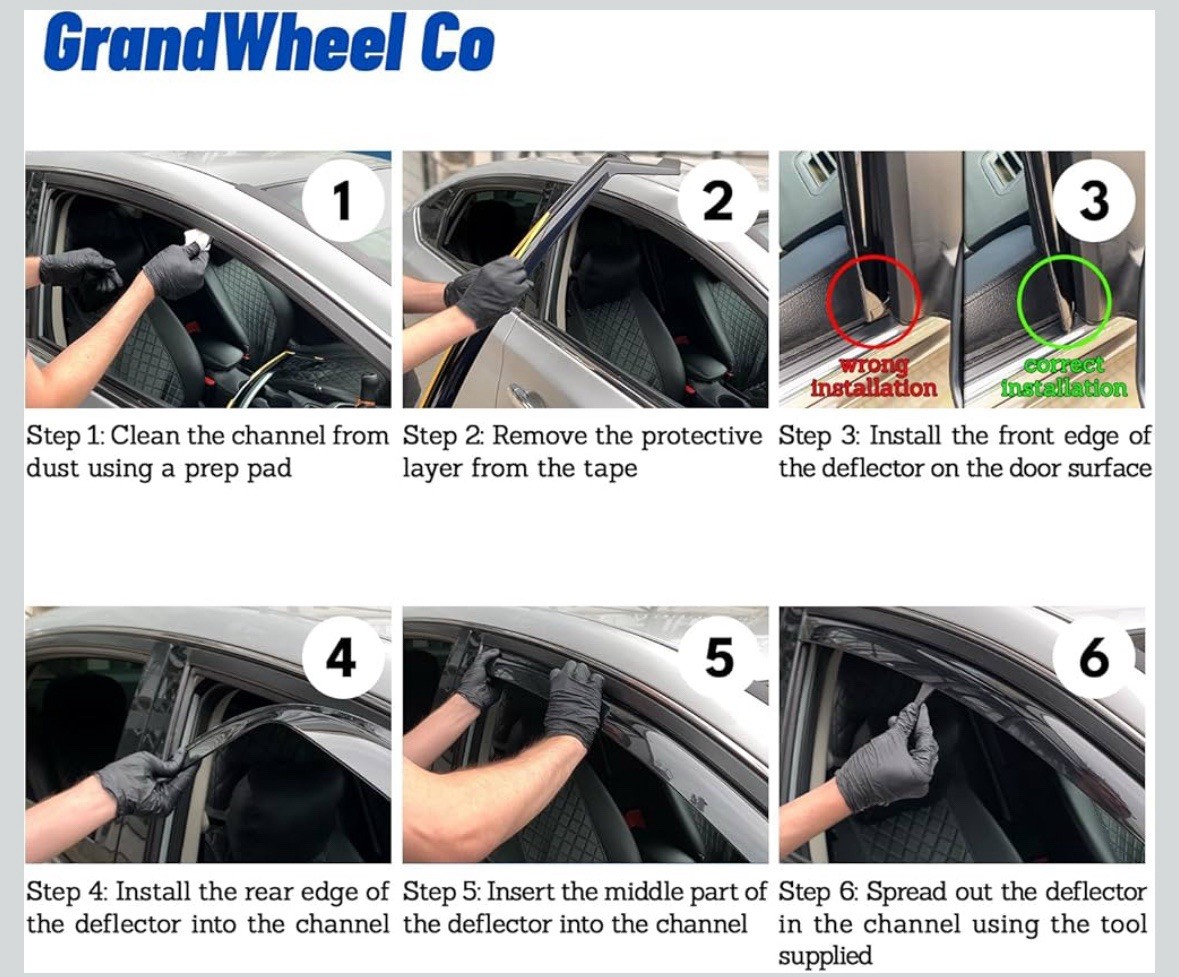 GrandWheel Co

1

Step 1: Clean the channel from dust using a prep pad

2

Step 2: Remove the protective layer from the tape

3

wrong installation

correct installation

Step 3: Install the front edge of the deflector on the door surface

4

Step 4: Install the rear edge of the deflector into the channel

5

Step 5: Insert the middle part of the deflector into the channel

6

Step 6: Spread out the deflector in the channel using the tool supplied