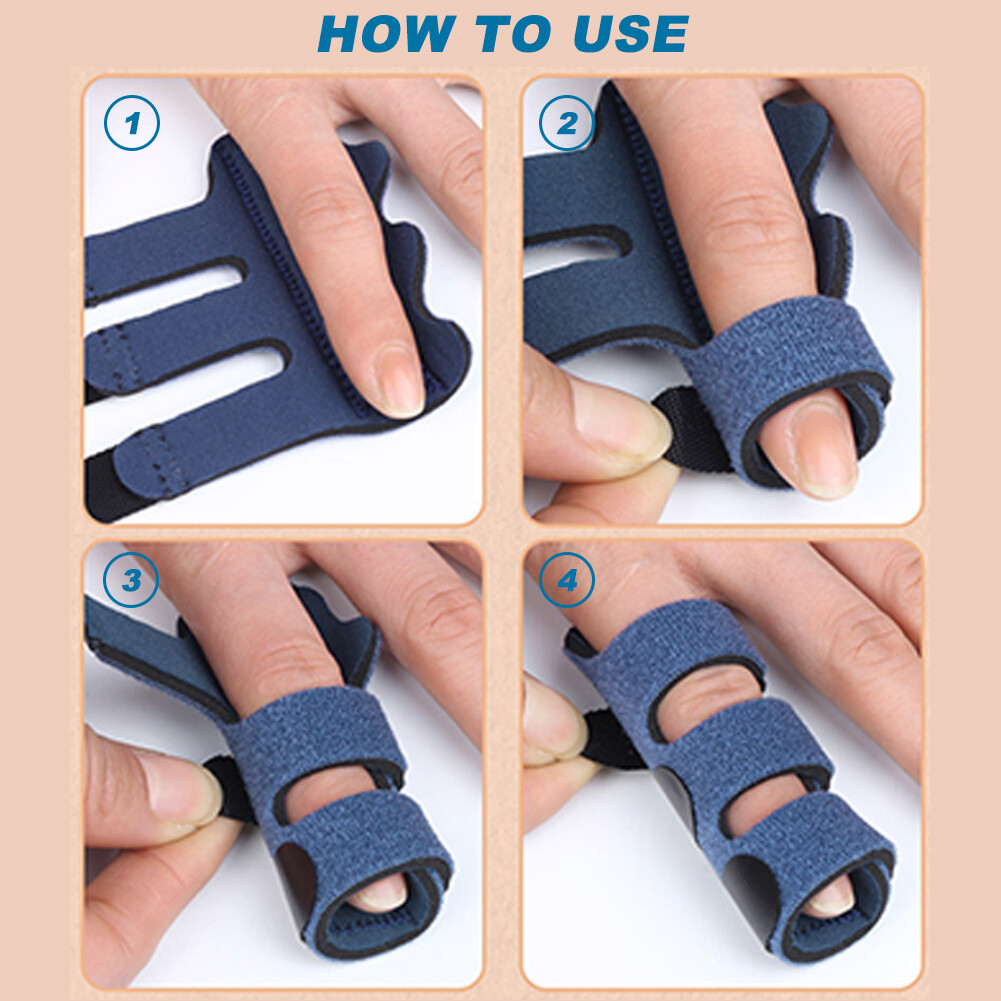 HOW TO USE

1

2

3

4