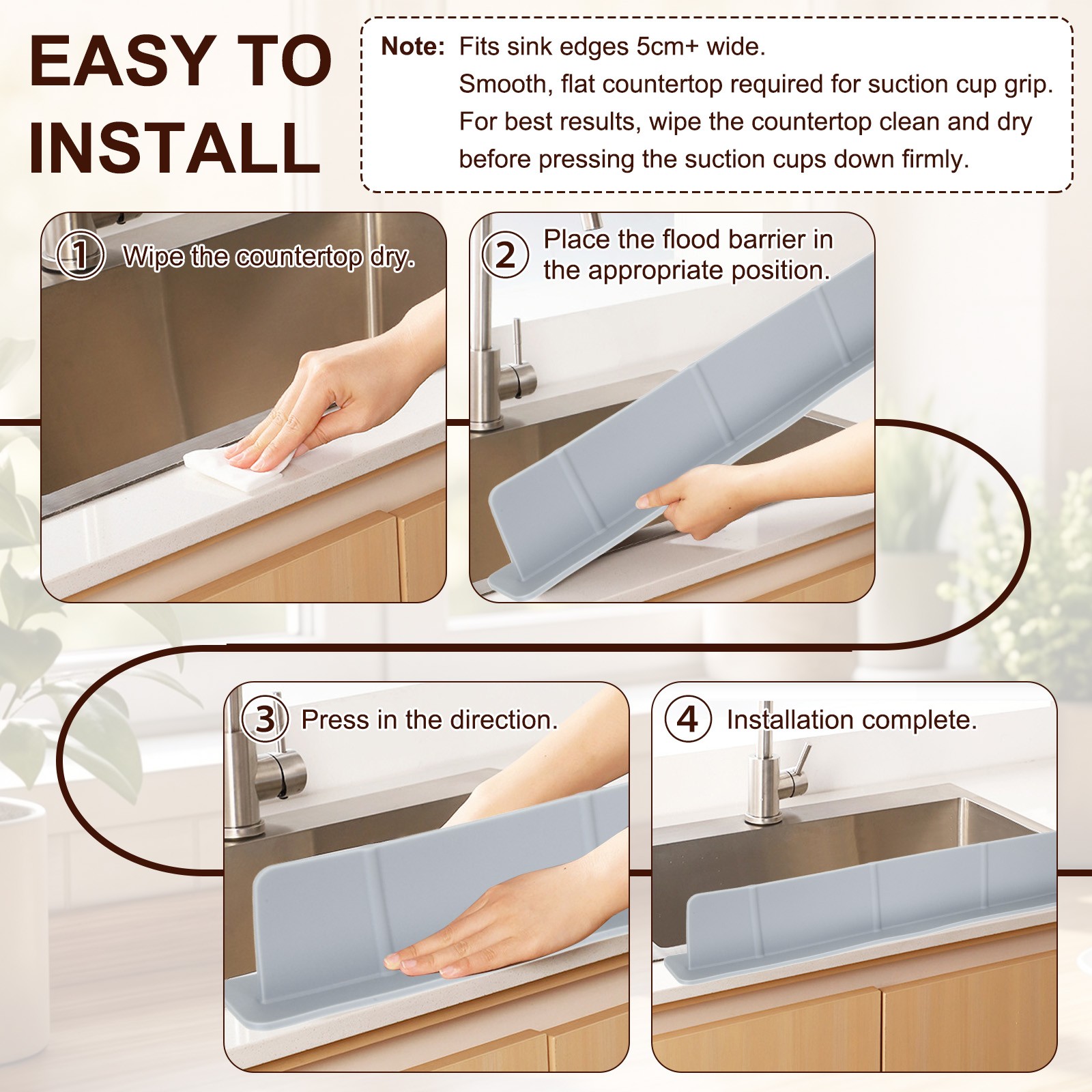 EASY TO INSTALL

Note: Fits sink edges 5cm+ wide.
Smooth, flat countertop required for suction cup grip.
For best results, wipe the countertop clean and dry before pressing the suction cups down firmly.

1 Wipe the countertop dry.

2 Place the flood barrier in the appropriate position.

3 Press in the direction.

4 Installation complete.