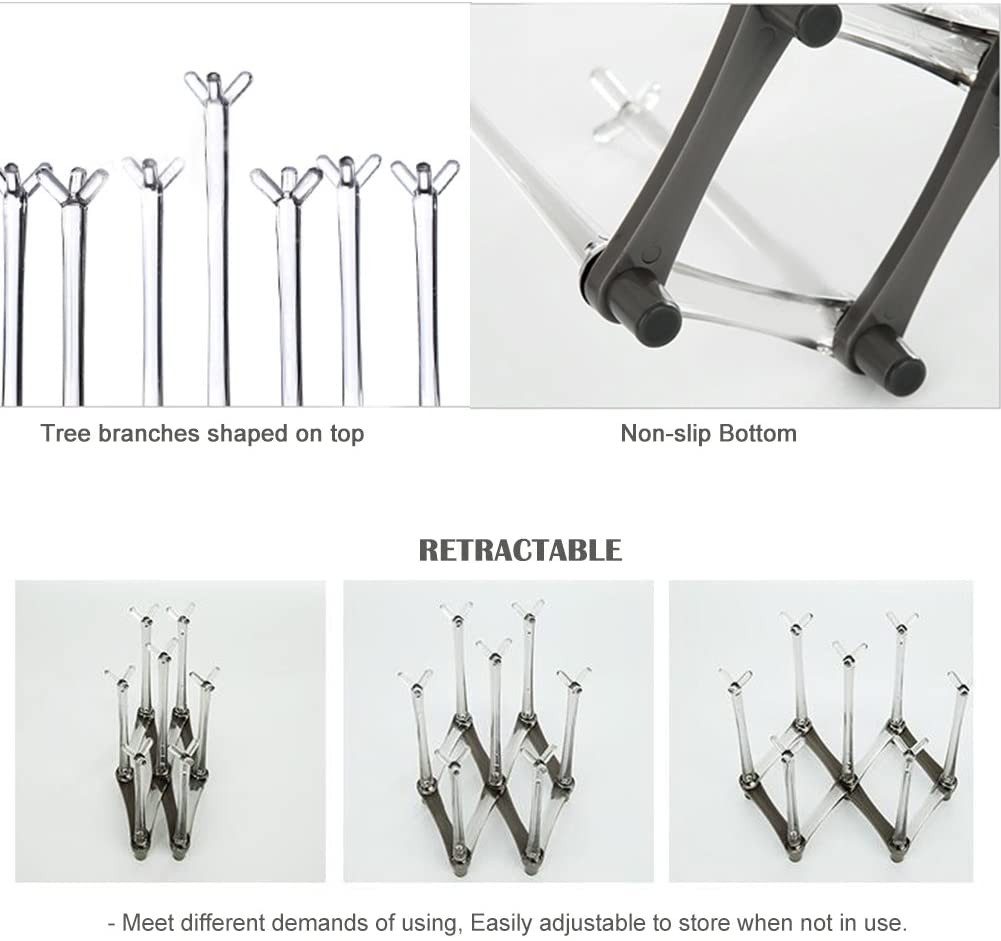 Tree branches shaped on top

Non-slip Bottom

RETRACTABLE

- Meet different demands of using, Easily adjustable to store when not in use.